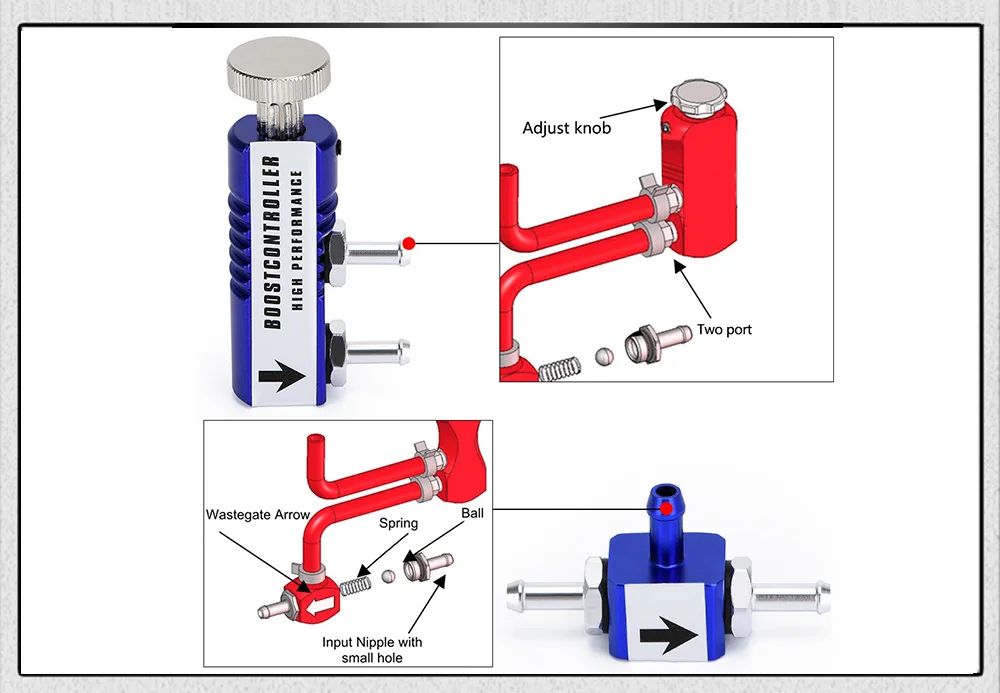 BOOSTCONTROLLER
HIGH PERFORMANCE

Adjust knob

Two port

Wastegate Arrow

Spring

Ball

Input Nipple with small hole