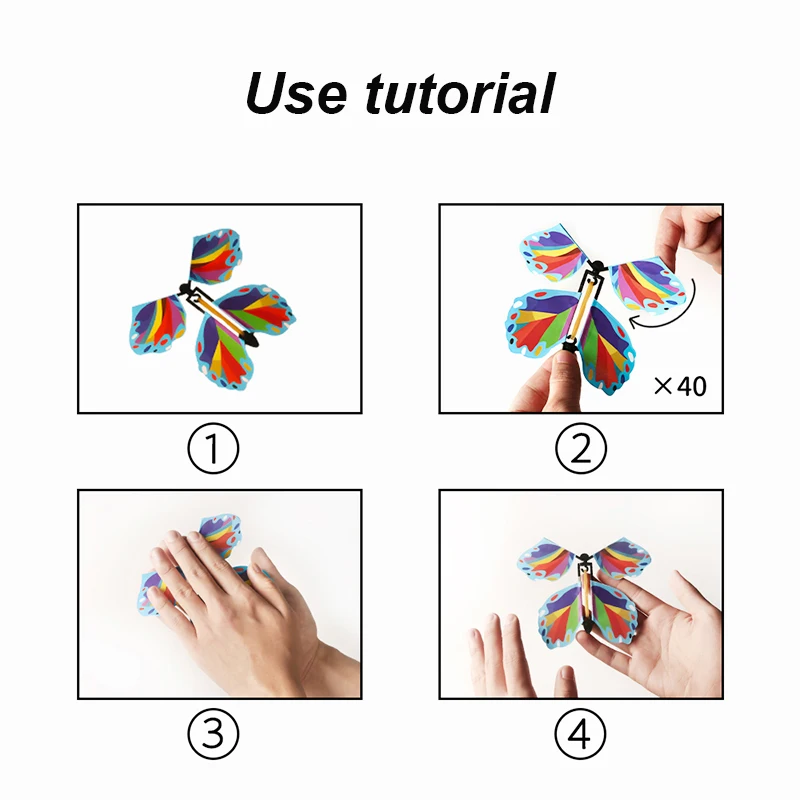 Use tutorial

①

×40

②

③

④