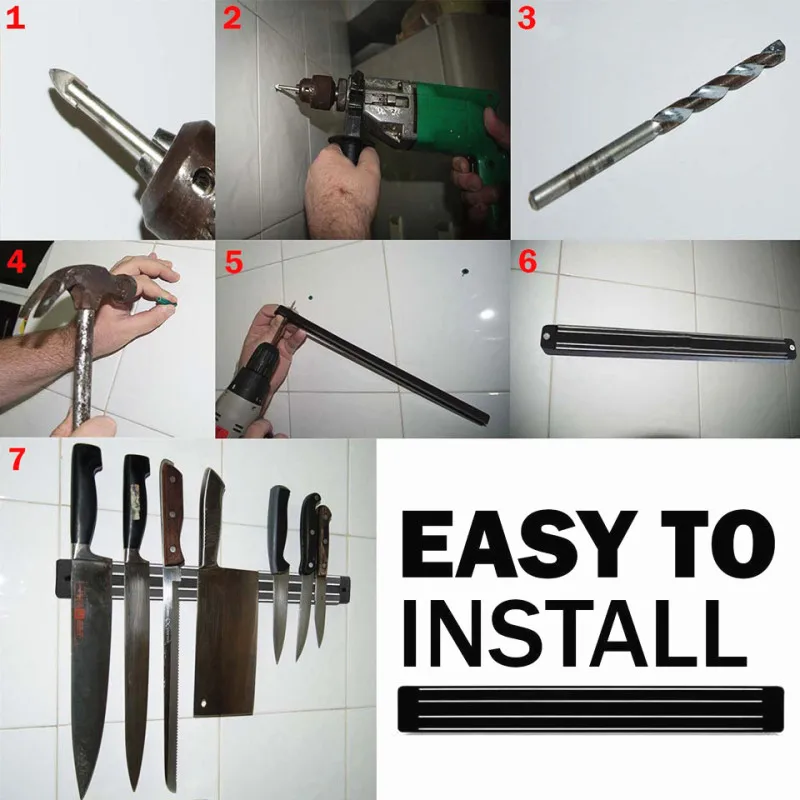 1

2

3

4

5

6

7

EASY TO
INSTALL