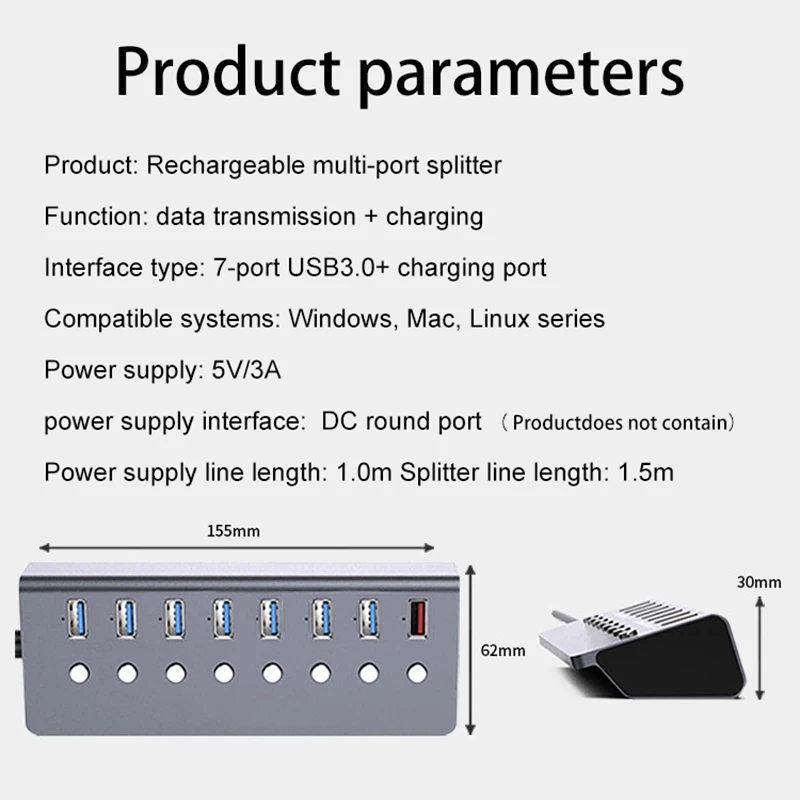 Product parameters

Product: Rechargeable multi-port splitter

Function: data transmission + charging

Interface type: 7-port USB3.0+ charging port

Compatible systems: Windows, Mac, Linux series

Power supply: 5V/3A

power supply interface: DC round port （Productdoes not contain）

Power supply line length: 1.0m Splitter line length: 1.5m

155mm

62mm

30mm