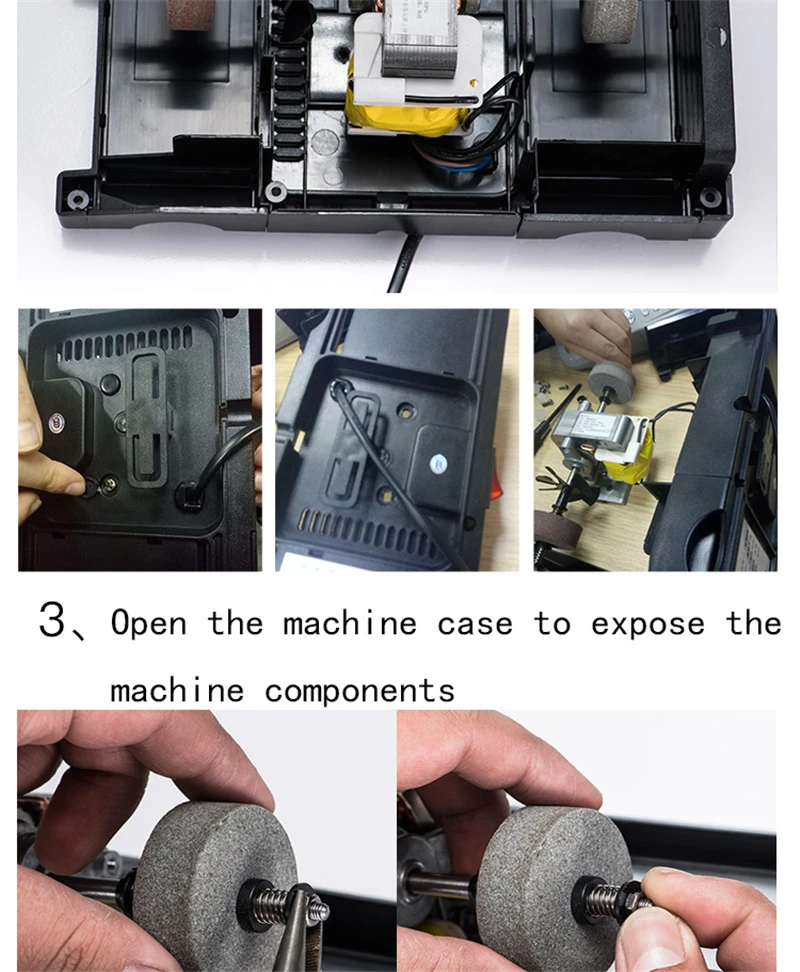 3、Open the machine case to expose the machine components