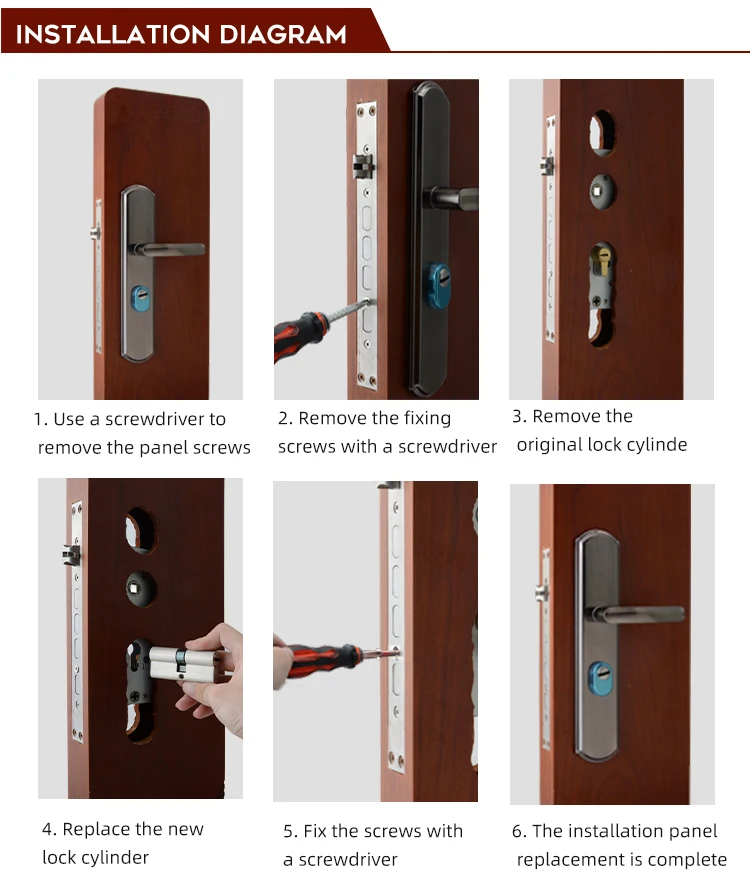 INSTALLATION DIAGRAM

1. Use a screwdriver to remove the panel screws

2. Remove the fixing screws with a screwdriver

3. Remove the original lock cylinde

4. Replace the new lock cylinder

5. Fix the screws with a screwdriver

6. The installation panel replacement is complete