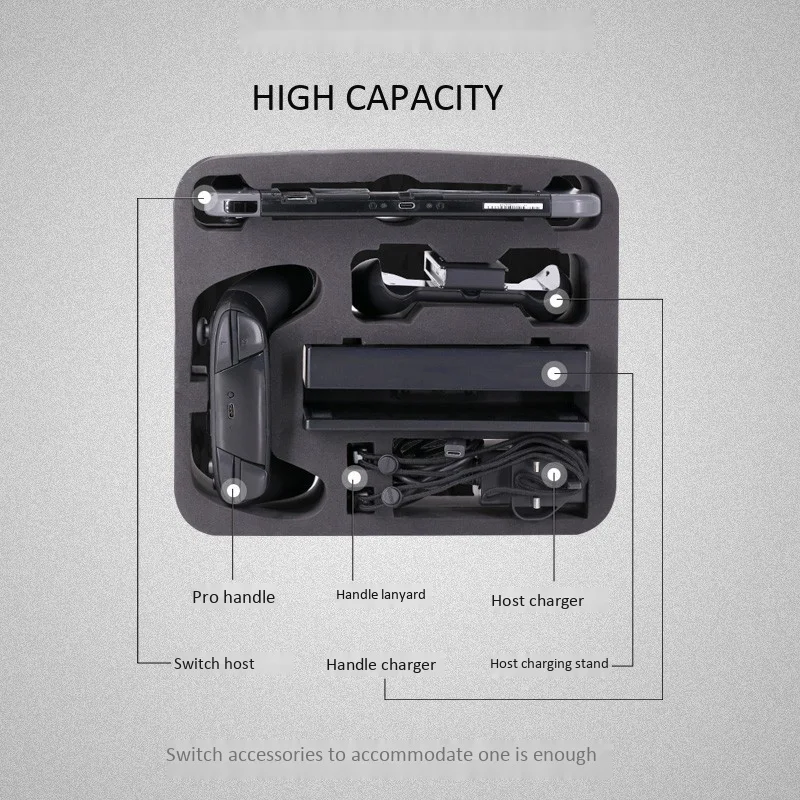 HIGH CAPACITY

Pro handle

Handle lanyard

Host charger

Switch host

Handle charger

Host charging stand

Switch accessories to accommodate one is enough