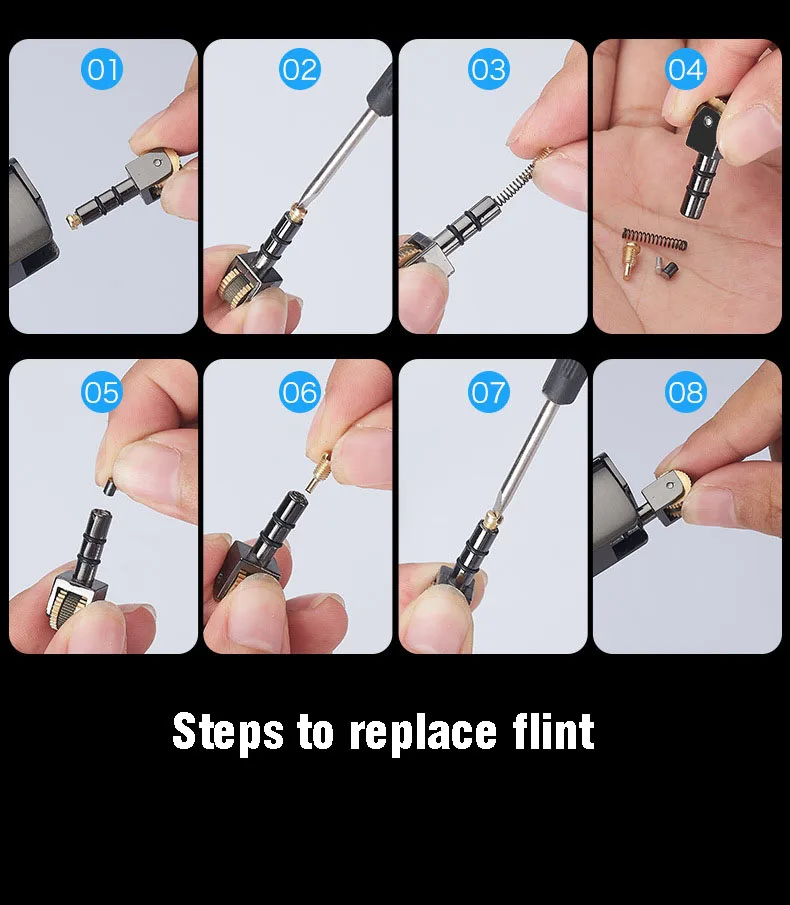 01
02
03
04
05
06
07
08

Steps to replace flint