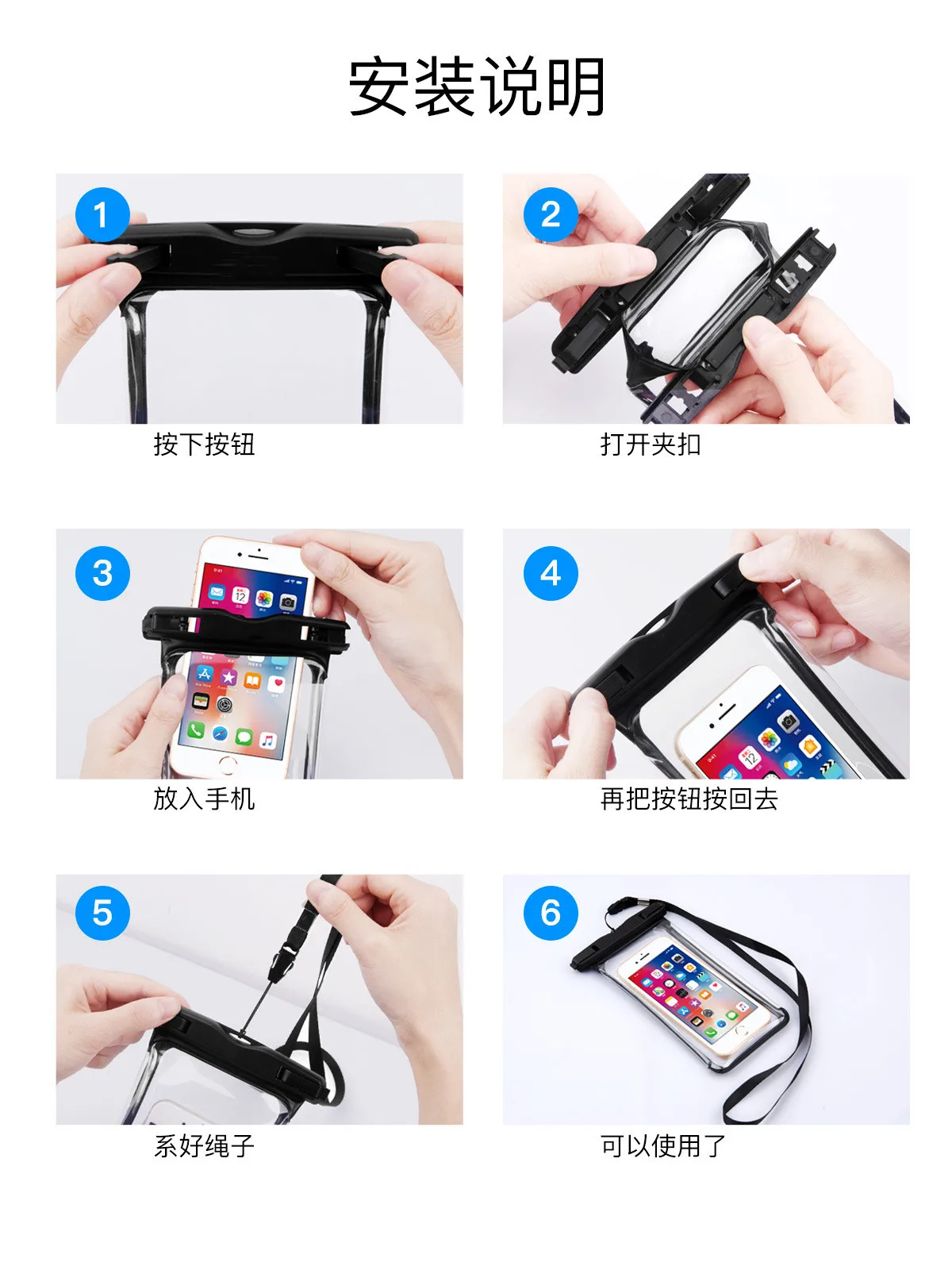 安装说明

1
按下按钮

2
打开夹扣

3
放入手机

4
再把按钮按回去

5
系好绳子

6
可以使用了