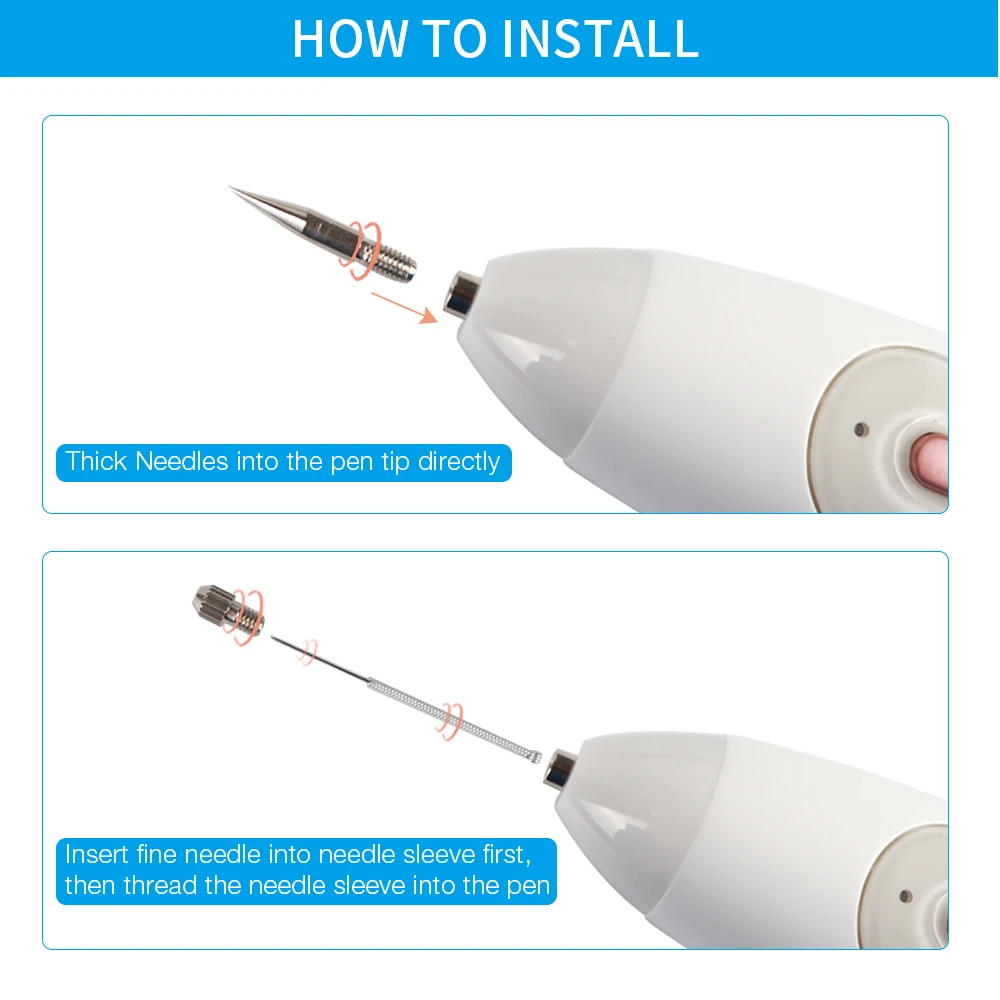 HOW TO INSTALL

Thick Needles into the pen tip directly

Insert fine needle into needle sleeve first, then thread the needle sleeve into the pen