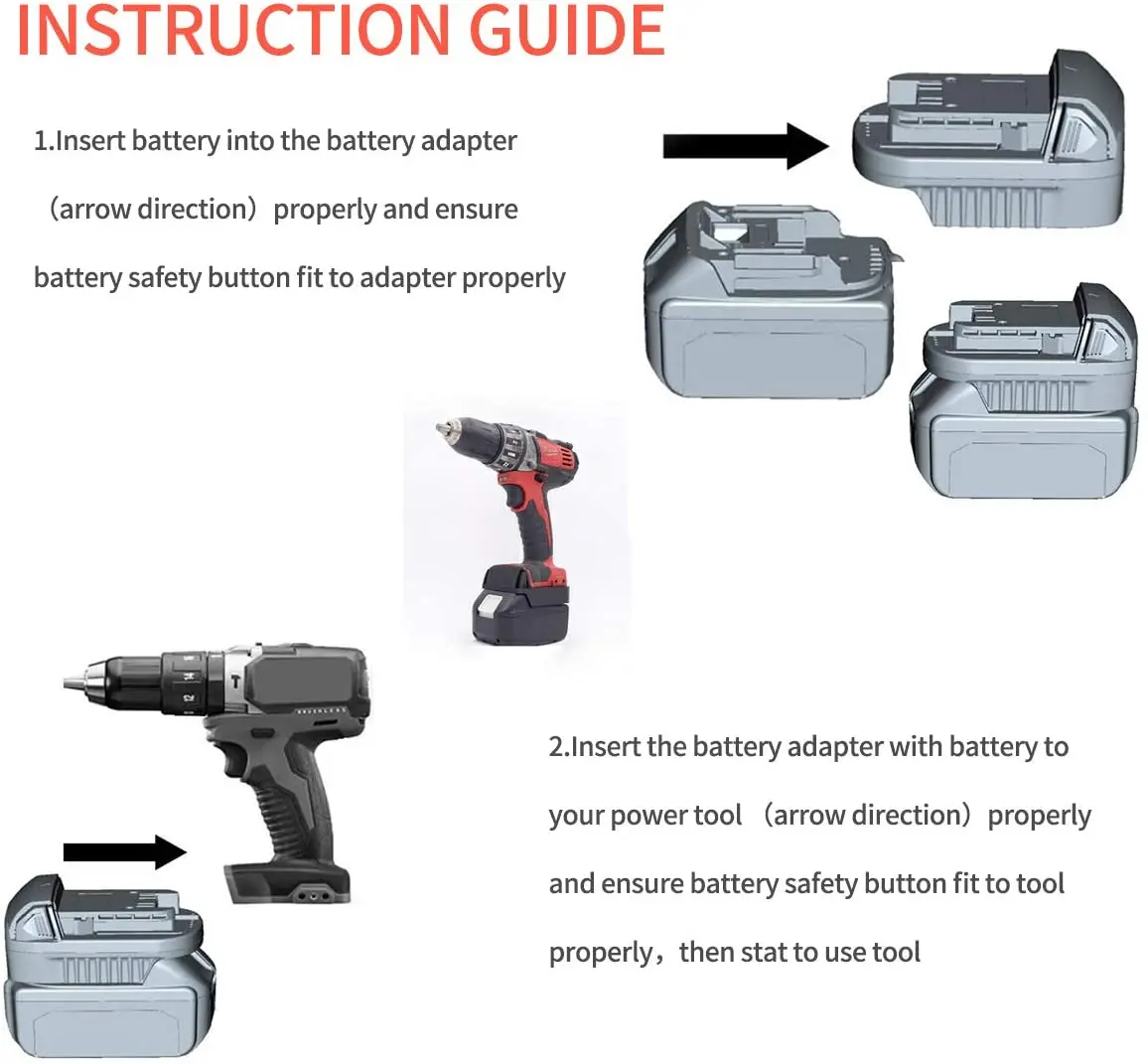 INSTRUCTION GUIDE

1.Insert battery into the battery adapter （arrow direction）properly and ensure battery safety button fit to adapter properly

2.Insert the battery adapter with battery to your power tool （arrow direction）properly and ensure battery safety button fit to tool properly，then stat to use tool