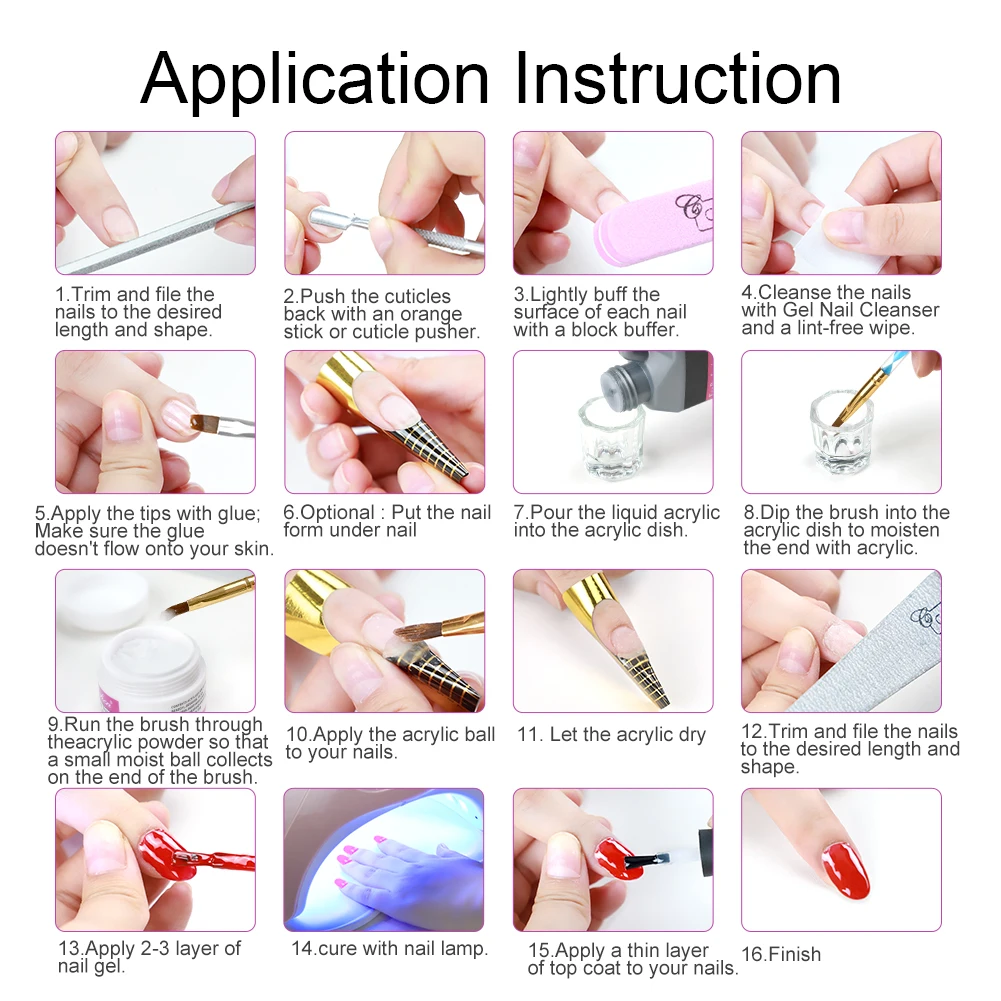 Application Instruction

1.Trim and file the nails to the desired length and shape.

2.Push the cuticles back with an orange stick or cuticle pusher.

3.Lightly buff the surface of each nail with a block buffer.

4.Cleanse the nails with Gel Nail Cleanser and a lint-free wipe.

5.Apply the tips with glue; Make sure the glue doesn't flow onto your skin.

6.Optional : Put the nail form under nail

7.Pour the liquid acrylic into the acrylic dish.

8.Dip the brush into the acrylic dish to moisten the end with acrylic.

9.Run the brush through theacrylic powder so that a small moist ball collects on the end of the brush.

10.Apply the acrylic ball to your nails.

11. Let the acrylic dry

12.Trim and file the nails to the desired length and shape.

13.Apply 2-3 layer of nail gel.

14.cure with nail lamp.

15.Apply a thin layer of top coat to your nails.

16.Finish