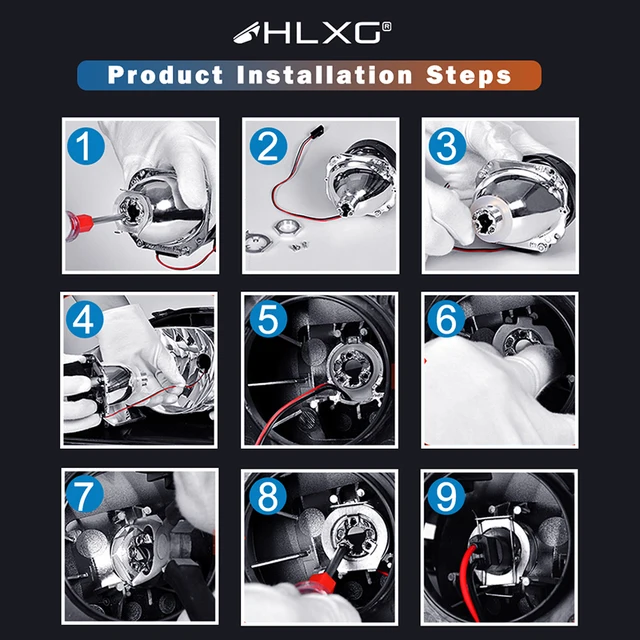 HLXG®

Product Installation Steps

1

2

3

4

5

6

7

8

9