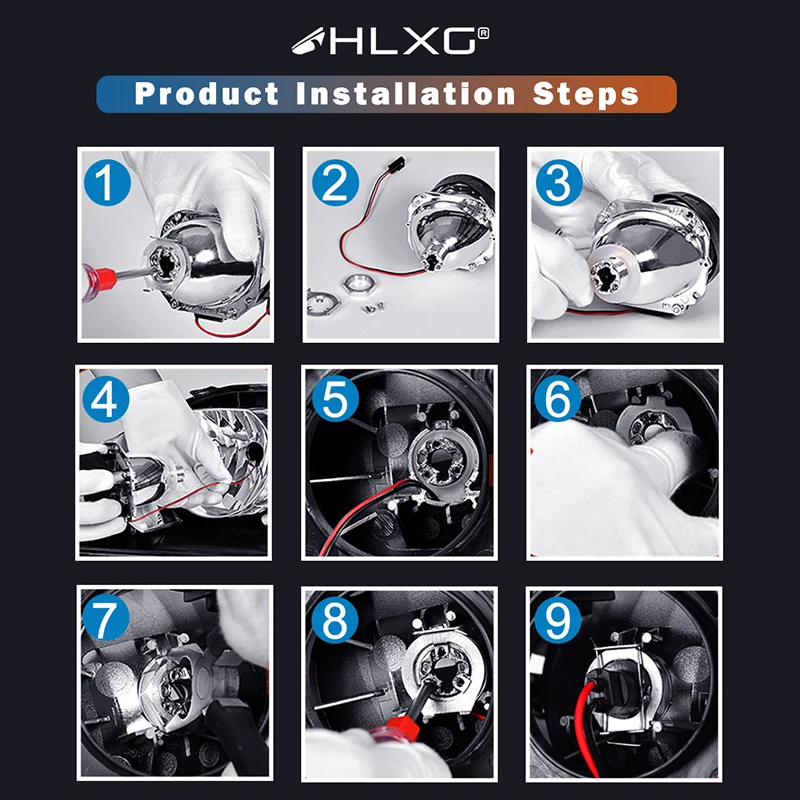 HLXG®

Product Installation Steps

1

2

3

4

5

6

7

8

9