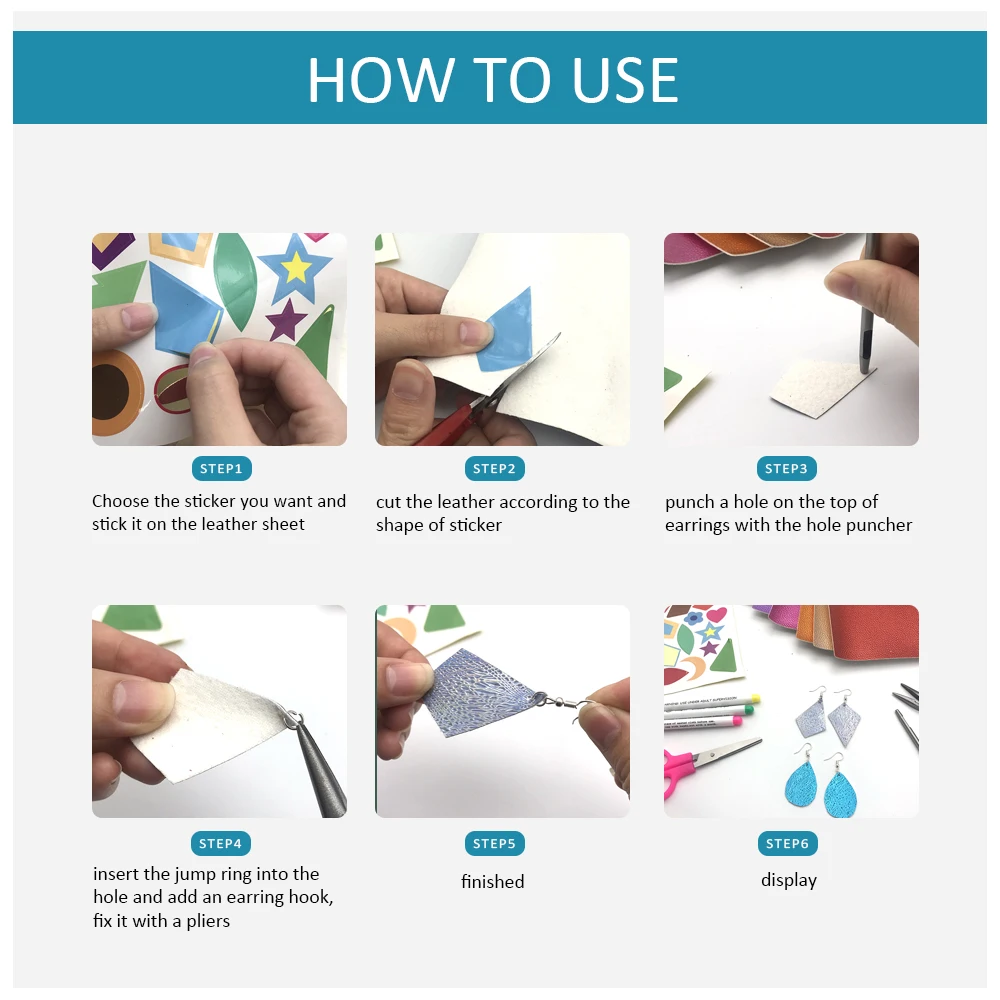 HOW TO USE

STEP1

Choose the sticker you want and stick it on the leather sheet

STEP2

cut the leather according to the shape of sticker

STEP3

punch a hole on the top of earrings with the hole puncher

STEP4

insert the jump ring into the hole and add an earring hook, fix it with a pliers

STEP5

finished

STEP6

display