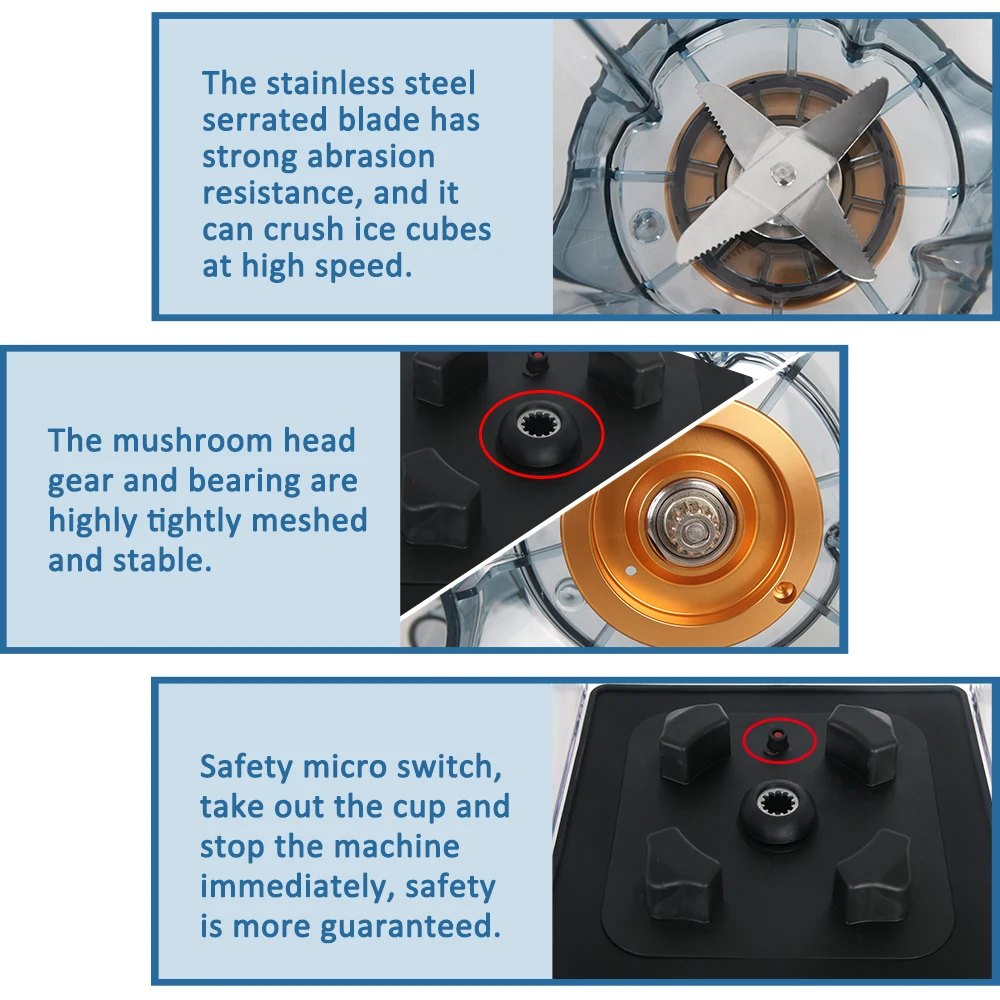 The stainless steel serrated blade has strong abrasion resistance, and it can crush ice cubes at high speed.

The mushroom head gear and bearing are highly tightly meshed and stable.

Safety micro switch, take out the cup and stop the machine immediately, safety is more guaranteed.