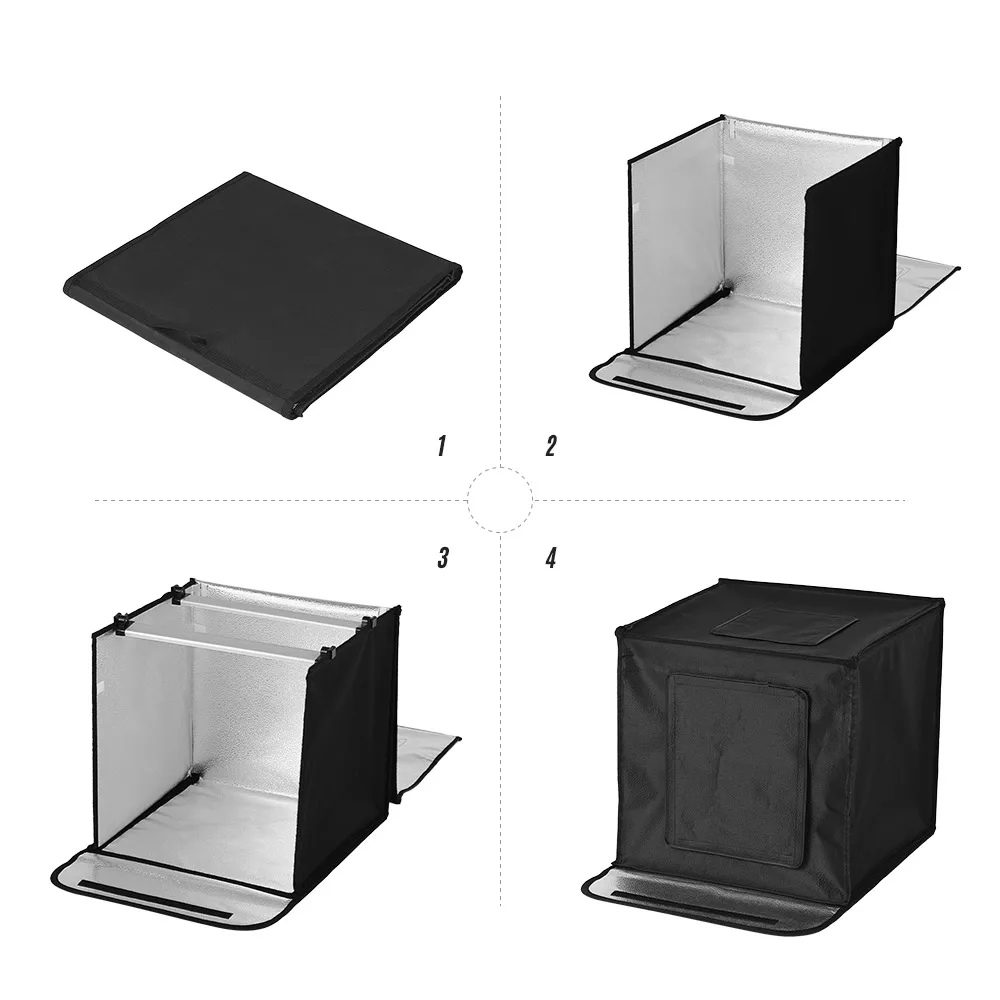 1
2
3
4