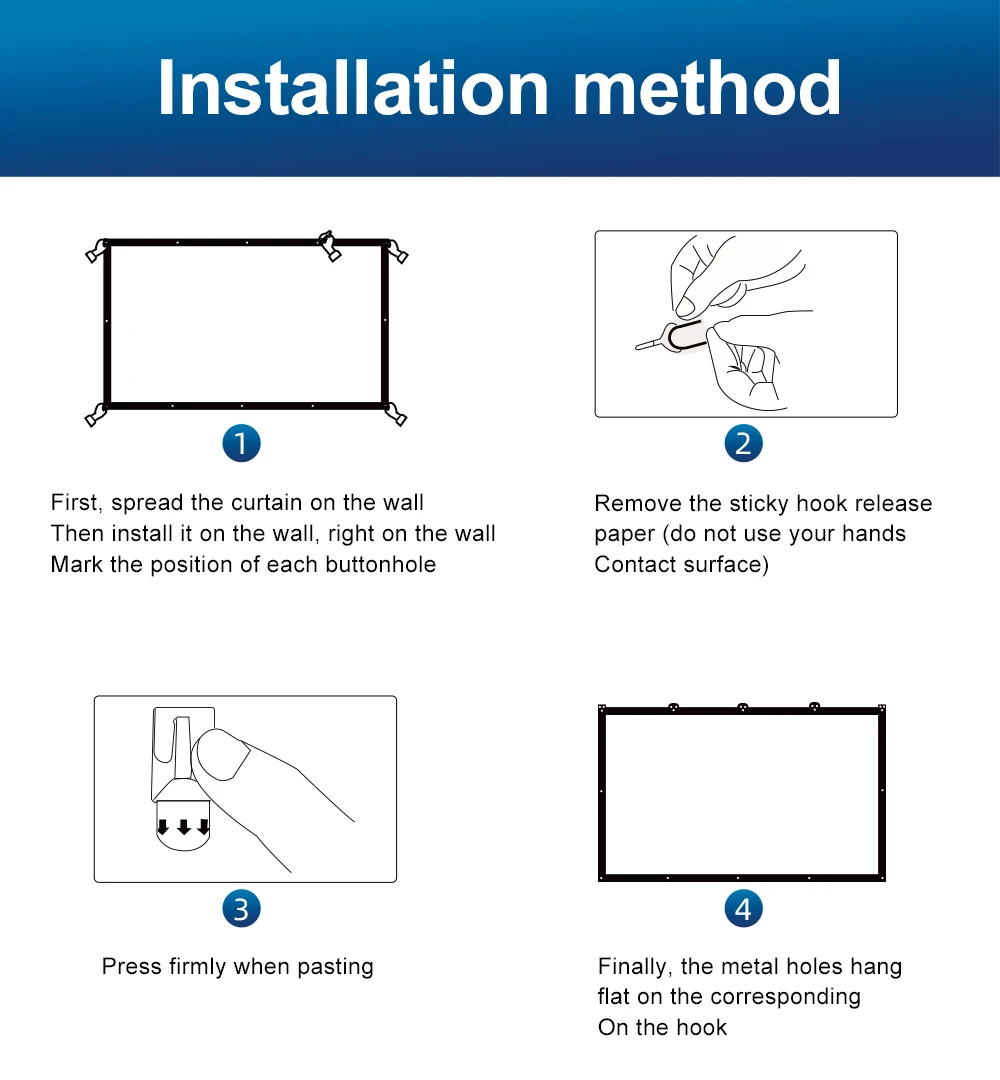 Installation method

1

First, spread the curtain on the wall
Then install it on the wall, right on the wall
Mark the position of each buttonhole

2

Remove the sticky hook release paper (do not use your hands Contact surface)

3

Press firmly when pasting

4

Finally, the metal holes hang flat on the corresponding On the hook