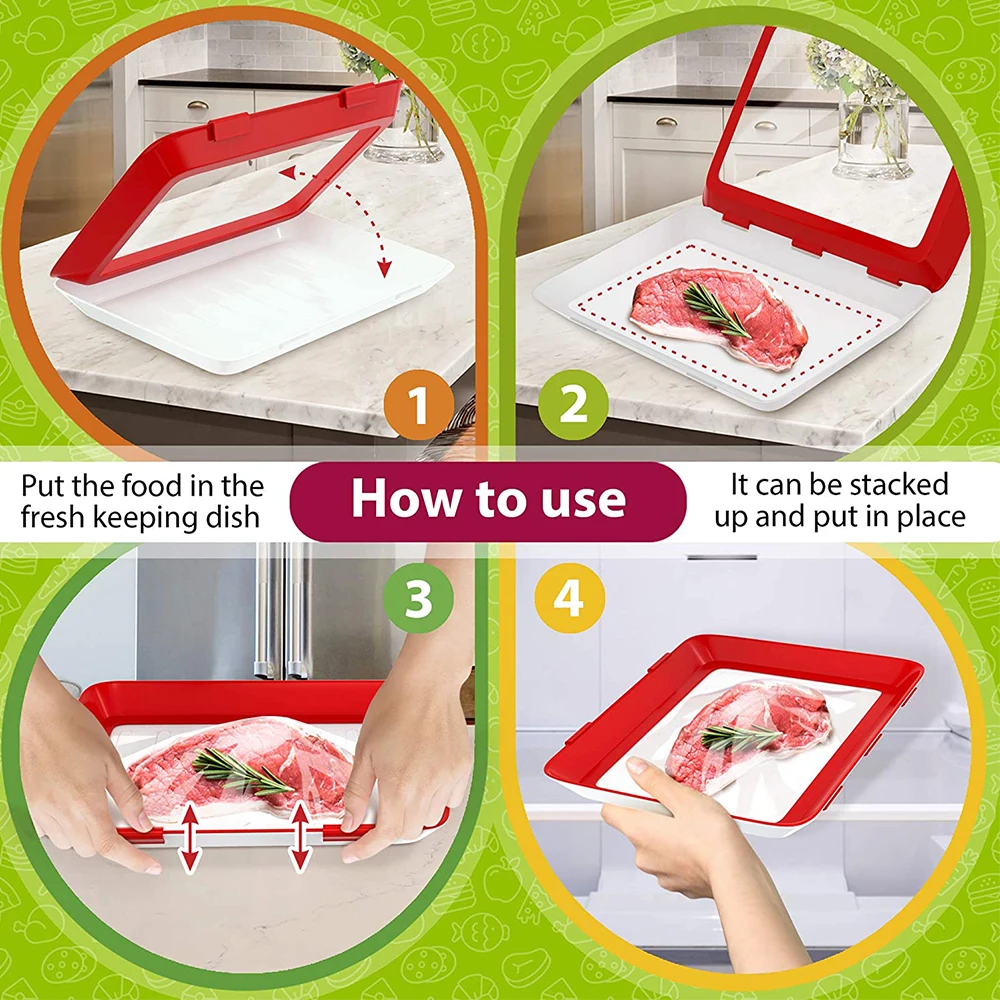 1

2

Put the food in the fresh keeping dish

How to use

It can be stacked up and put in place

3

4