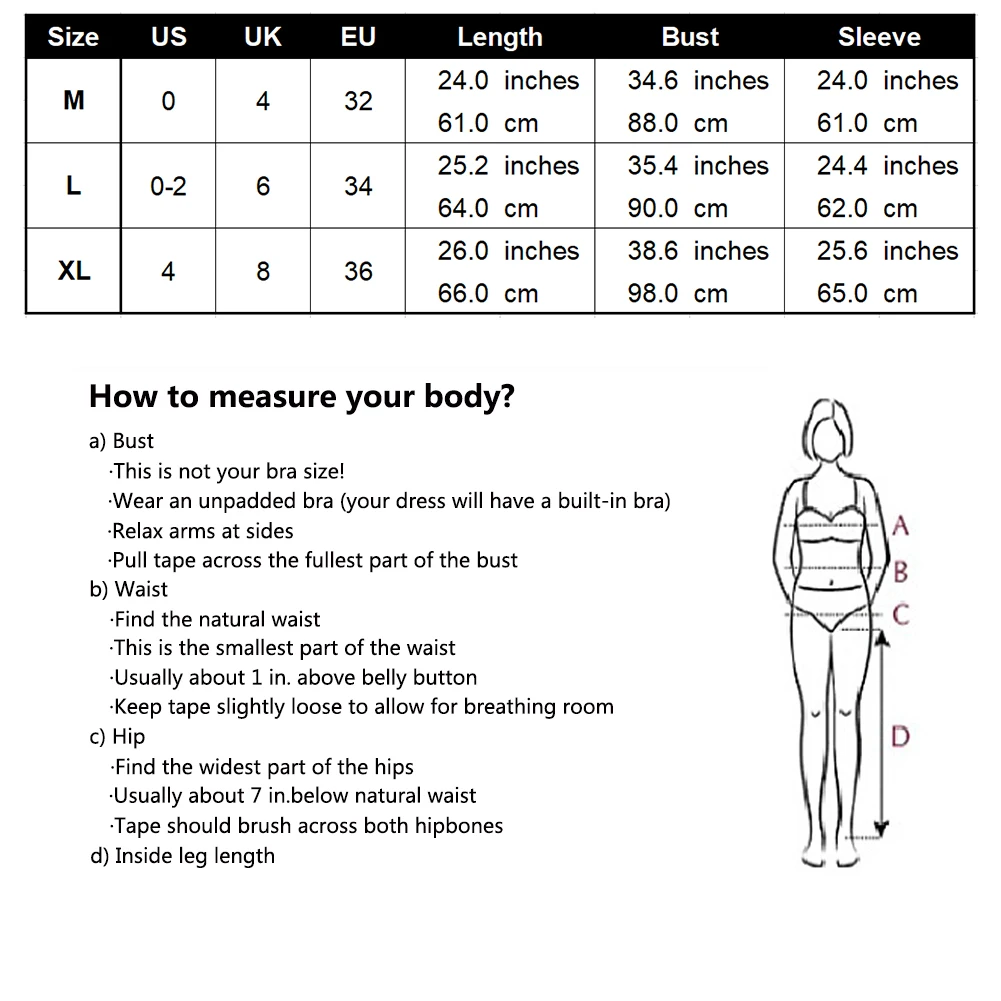 | Size | US | UK | EU | Length | Bust | Sleeve |
|---|---|---|---|---|---|---|
| M | 0 | 4 | 32 | 24.0 inches 61.0 cm | 34.6 inches 88.0 cm | 24.0 inches 61.0 cm |
| L | 0-2 | 6 | 34 | 25.2 inches 64.0 cm | 35.4 inches 90.0 cm | 24.4 inches 62.0 cm |
| XL | 4 | 8 | 36 | 26.0 inches 66.0 cm | 38.6 inches 98.0 cm | 25.6 inches 65.0 cm |

How to measure your body?

a) Bust
·This is not your bra size!
·Wear an unpadded bra (your dress will have a built-in bra)
·Relax arms at sides
·Pull tape across the fullest part of the bust
b) Waist
·Find the natural waist
·This is the smallest part of the waist
·Usually about 1 in. above belly button
·Keep tape slightly loose to allow for breathing room
c) Hip
·Find the widest part of the hips
·Usually about 7 in.below natural waist
·Tape should brush across both hipbones
d) Inside leg length

A
B
C
D