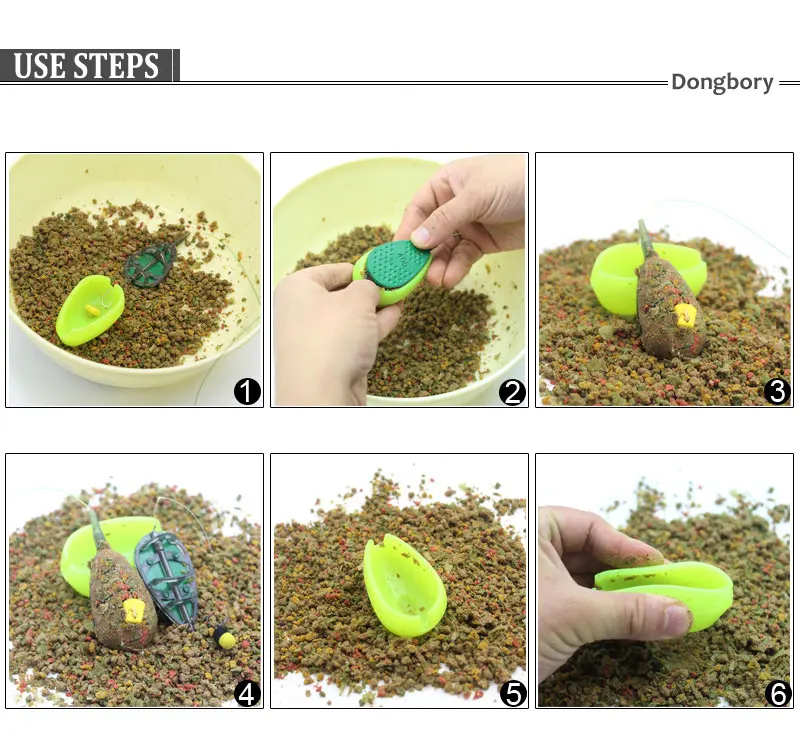 USE STEPS

Dongbory

1

2

3

4

5

6