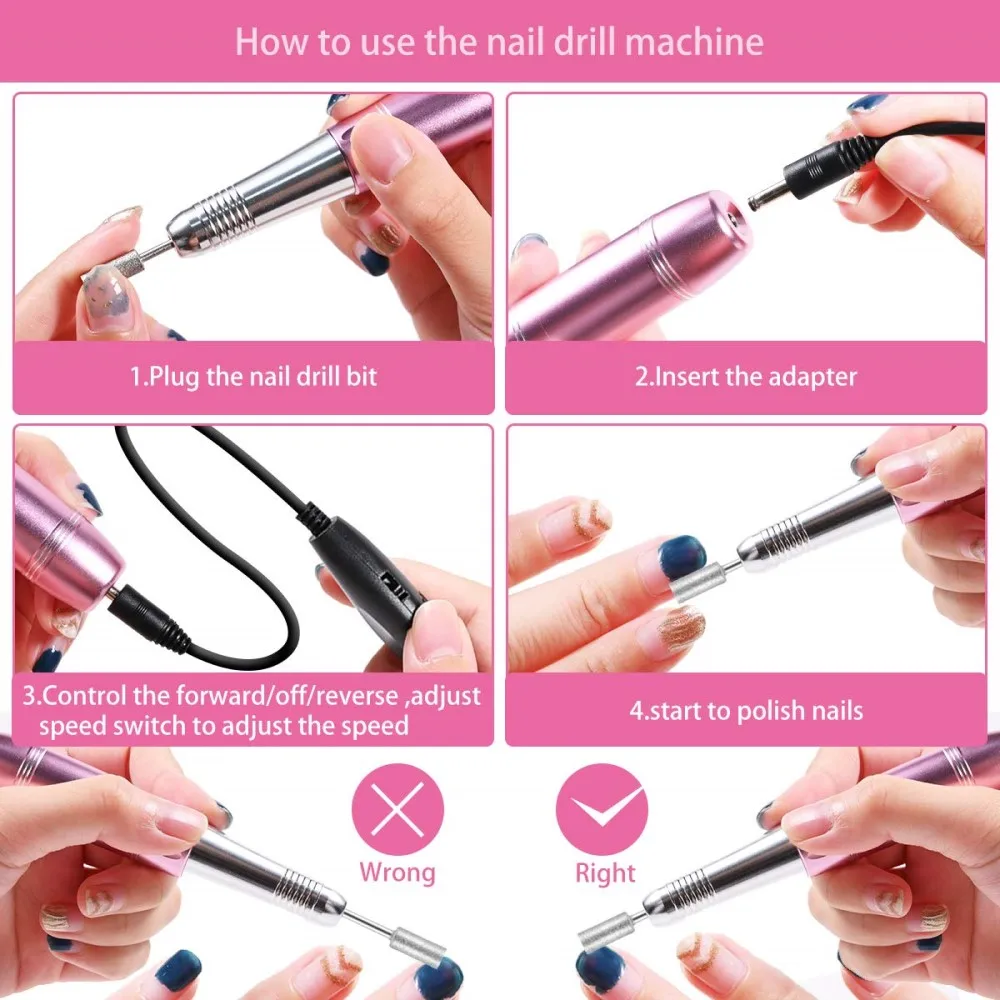 How to use the nail drill machine

1.Plug the nail drill bit

2.Insert the adapter

3.Control the forward/off/reverse ,adjust speed switch to adjust the speed

4.start to polish nails

Wrong

Right