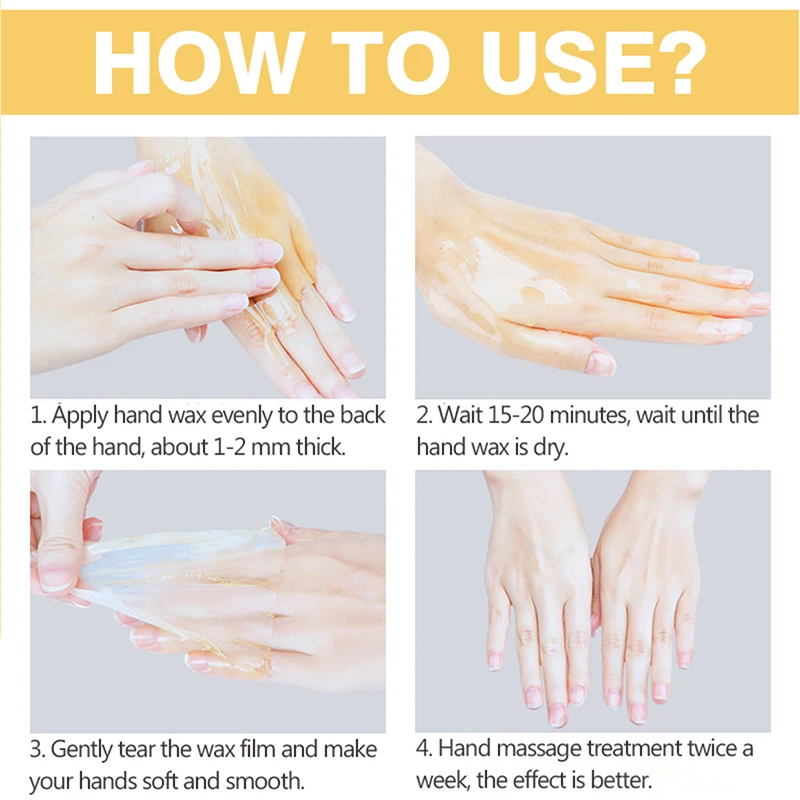 HOW TO USE?

1. Apply hand wax evenly to the back of the hand, about 1-2 mm thick.

2. Wait 15-20 minutes, wait until the hand wax is dry.

3. Gently tear the wax film and make your hands soft and smooth.

4. Hand massage treatment twice a week, the effect is better.