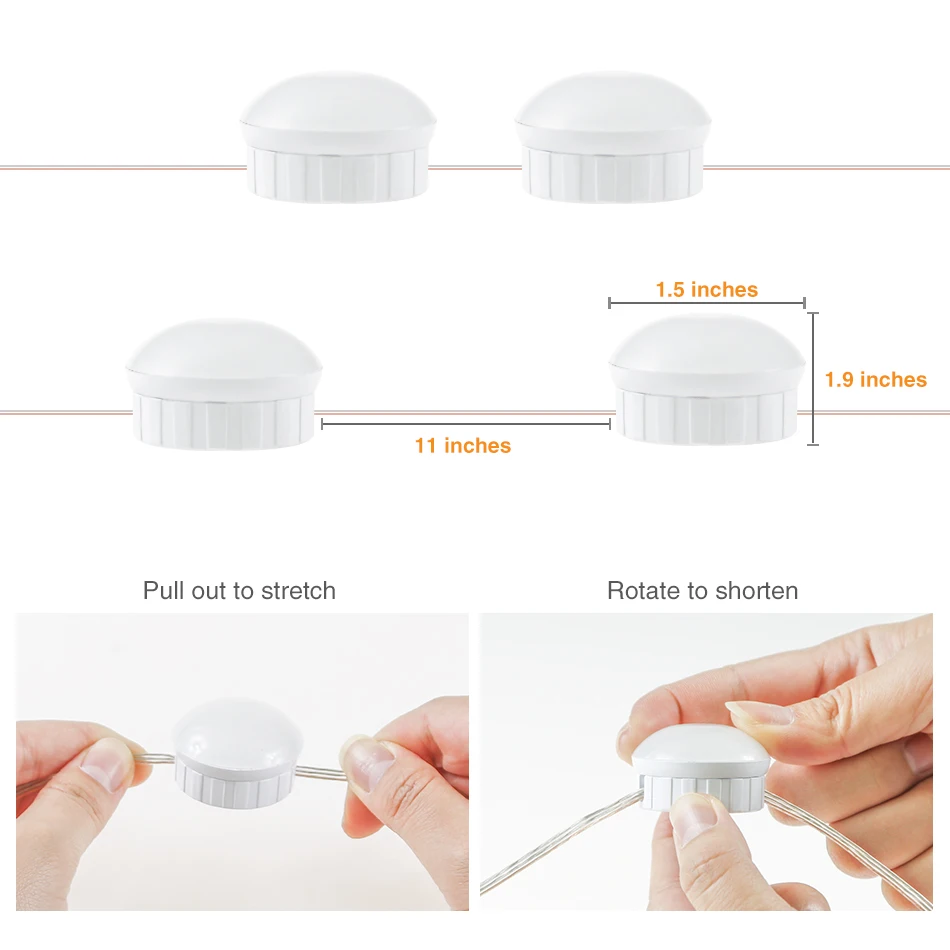 1.5 inches

1.9 inches

11 inches

Pull out to stretch

Rotate to shorten