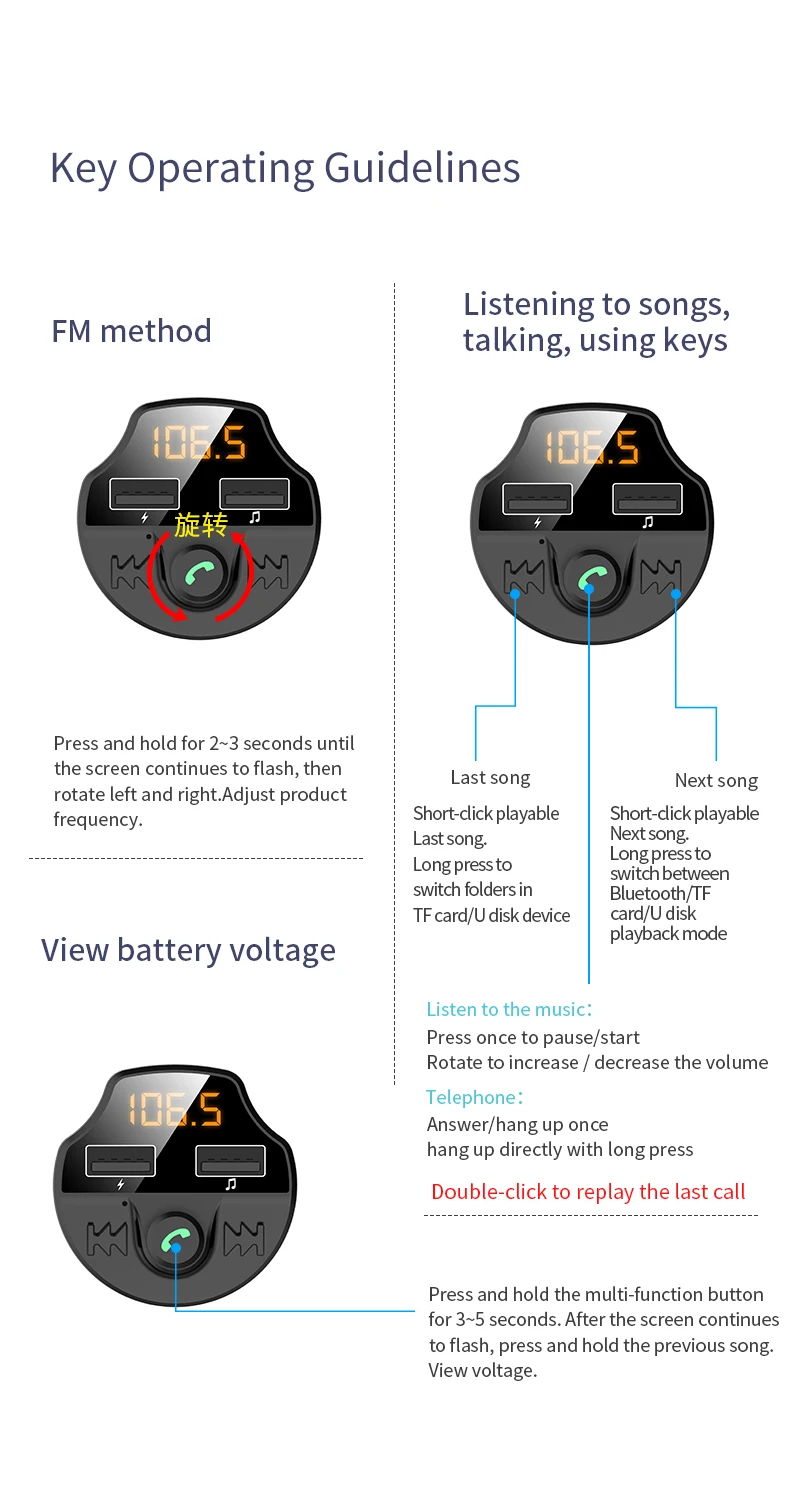 Key Operating Guidelines

FM method

106.5

旋转

Press and hold for 2~3 seconds until the screen continues to flash, then rotate left and right.Adjust product frequency.

View battery voltage

106.5

Listening to songs, talking, using keys

106.5

Last song

Short-click playable Last song. Long press to switch folders in TF card/U disk device

Next song

Short-click playable Next song. Long press to switch between Bluetooth/TF card/U disk playback mode

Listen to the music:
Press once to pause/start
Rotate to increase / decrease the volume

Telephone:
Answer/hang up once
hang up directly with long press

Double-click to replay the last call

Press and hold the multi-function button for 3~5 seconds. After the screen continues to flash, press and hold the previous song. View voltage.