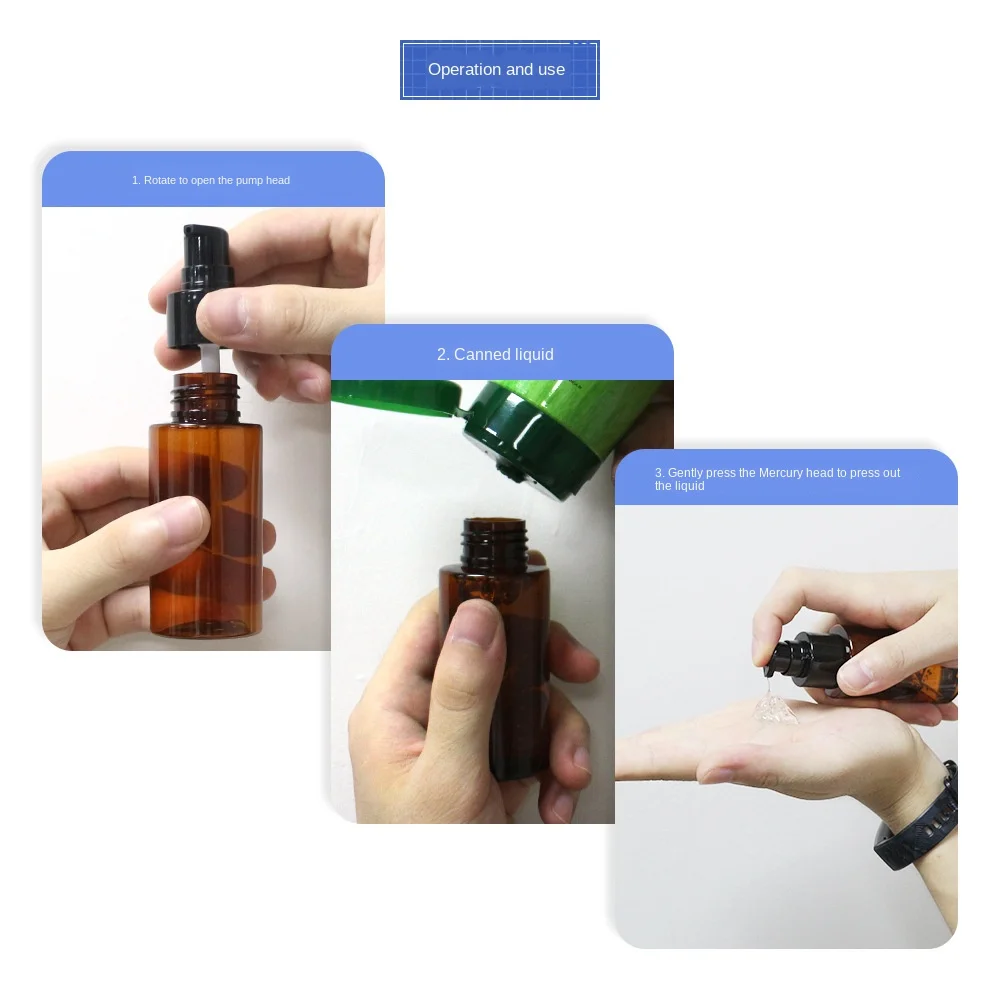 Operation and use

1. Rotate to open the pump head

2. Canned liquid

3. Gently press the Mercury head to press out the liquid