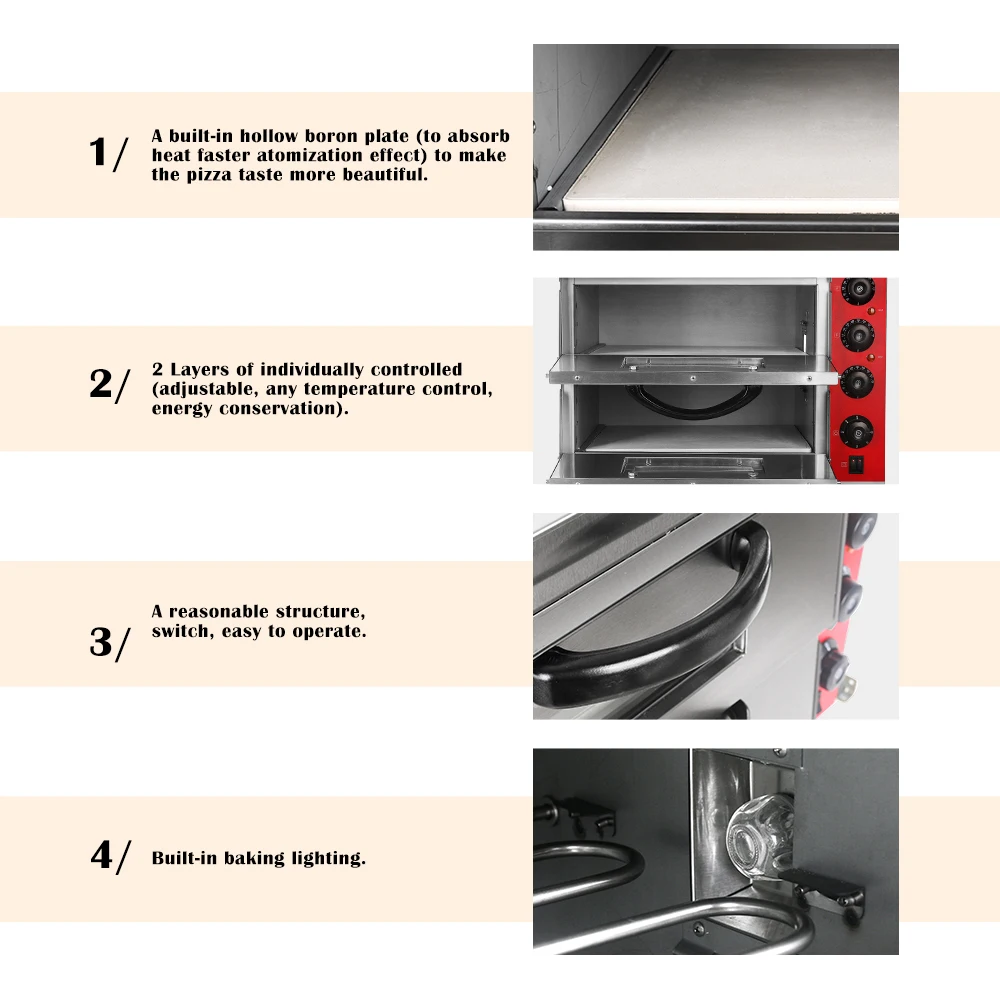 1/ A built-in hollow boron plate (to absorb heat faster atomization effect) to make the pizza taste more beautiful.

2/ 2 Layers of individually controlled (adjustable, any temperature control, energy conservation).

3/ A reasonable structure, switch, easy to operate.

4/ Built-in baking lighting.