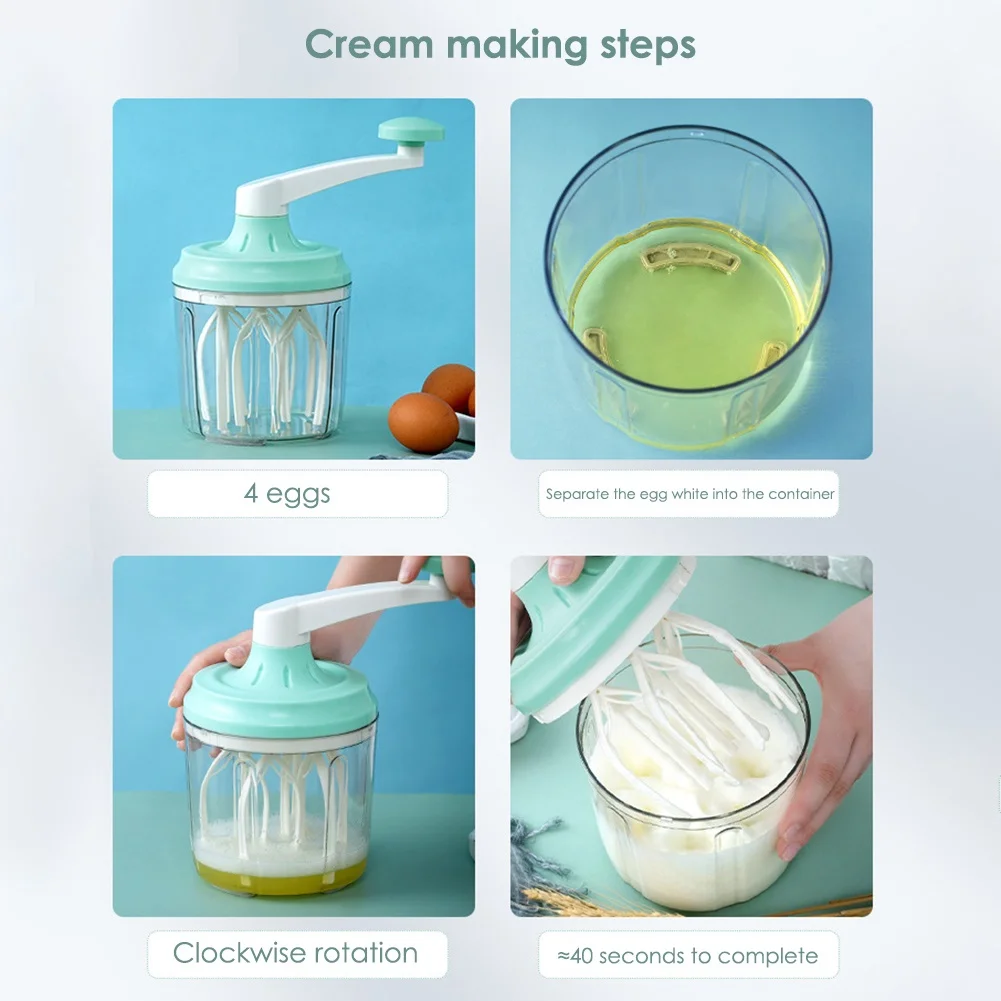 Cream making steps

4 eggs

Separate the egg white into the container

Clockwise rotation

≈40 seconds to complete