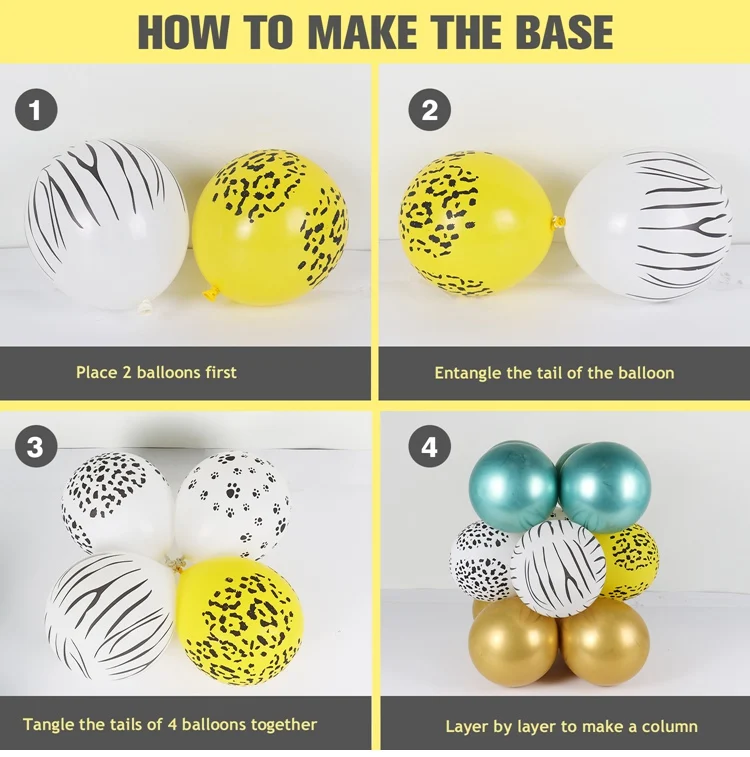 HOW TO MAKE THE BASE

1

Place 2 balloons first

2

Entangle the tail of the balloon

3

Tangle the tails of 4 balloons together

4

Layer by layer to make a column