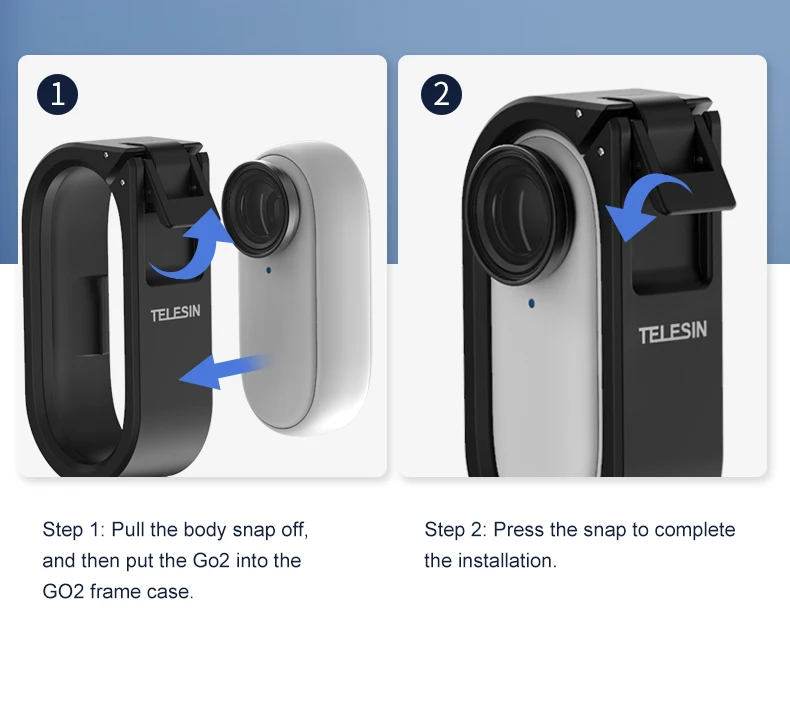 1

TELESIN

Step 1: Pull the body snap off, and then put the Go2 into the GO2 frame case.

2

TELESIN

Step 2: Press the snap to complete the installation.