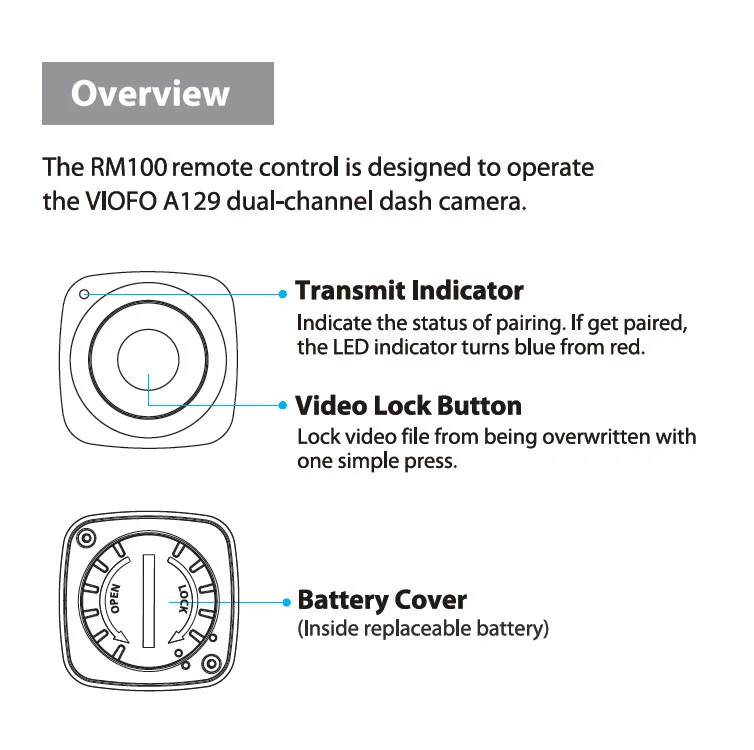 Overview

The RM100 remote control is designed to operate the VIOFO A129 dual-channel dash camera.

Transmit Indicator
Indicate the status of pairing. If get paired, the LED indicator turns blue from red.

Video Lock Button
Lock video file from being overwritten with one simple press.

OPEN
LOCK

Battery Cover
(Inside replaceable battery)