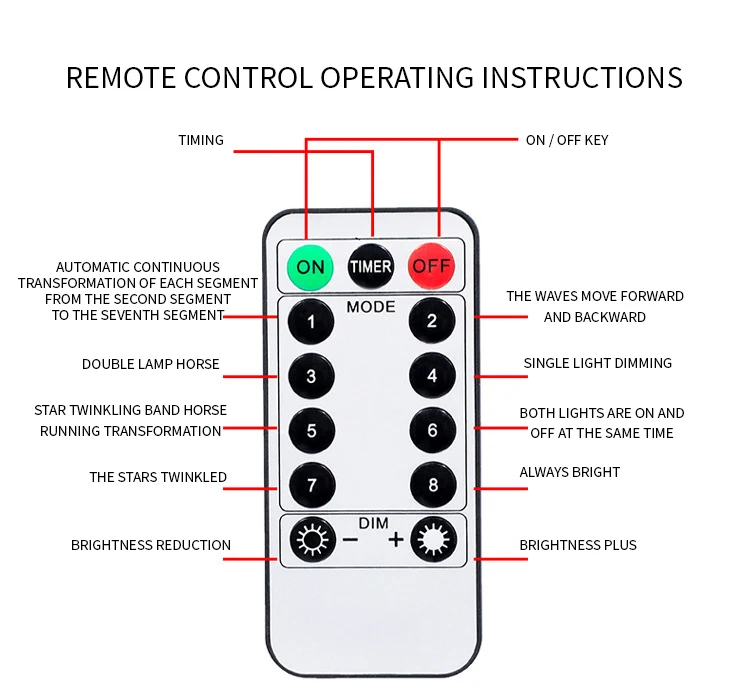 REMOTE CONTROL OPERATING INSTRUCTIONS

TIMING

ON / OFF KEY

ON TIMER OFF

MODE

AUTOMATIC CONTINUOUS TRANSFORMATION OF EACH SEGMENT FROM THE SECOND SEGMENT TO THE SEVENTH SEGMENT

1

2

THE WAVES MOVE FORWARD AND BACKWARD

DOUBLE LAMP HORSE

3

4

SINGLE LIGHT DIMMING

STAR TWINKLING BAND HORSE RUNNING TRANSFORMATION

5

6

BOTH LIGHTS ARE ON AND OFF AT THE SAME TIME

THE STARS TWINKLED

7

8

ALWAYS BRIGHT

DIM

BRIGHTNESS REDUCTION

−

+

BRIGHTNESS PLUS