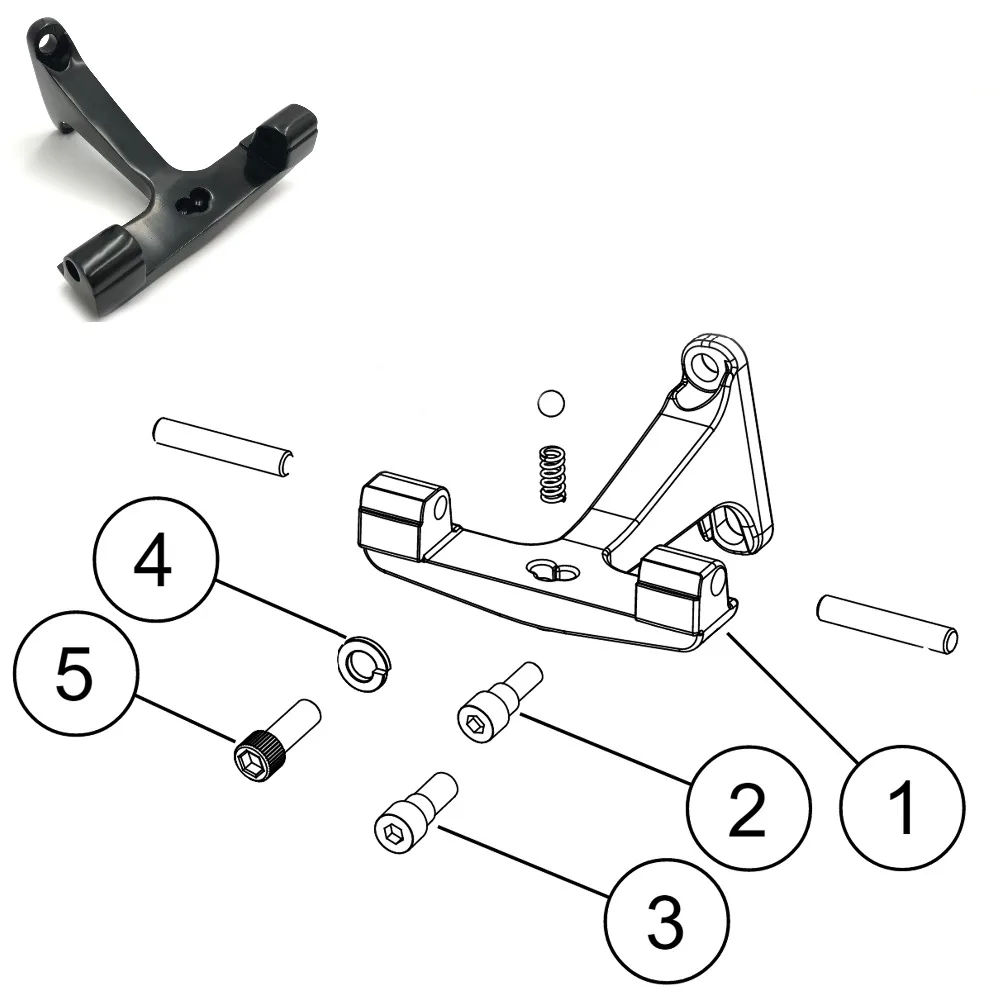 4
5
2
1
3