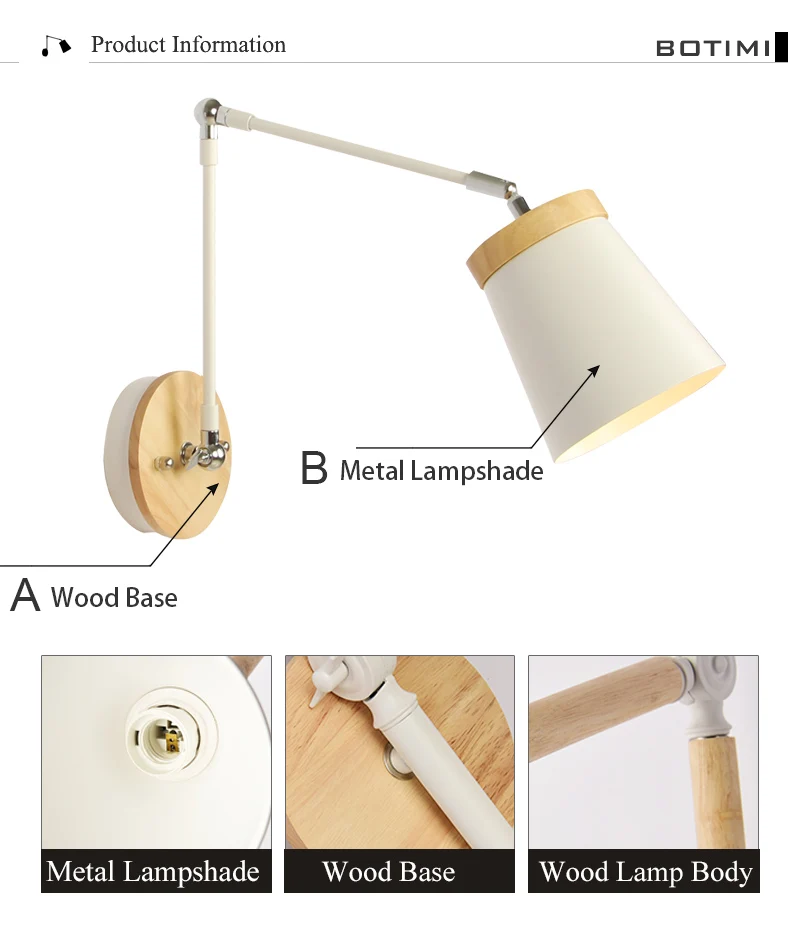 Product Information

BOTIMI

B Metal Lampshade

A Wood Base

Metal Lampshade

Wood Base

Wood Lamp Body