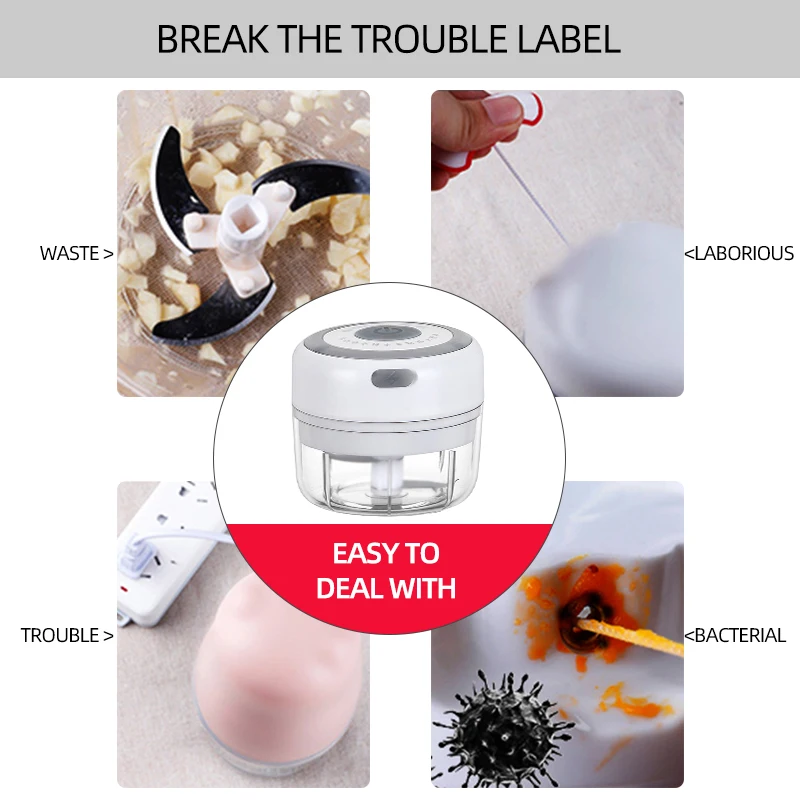 BREAK THE TROUBLE LABEL

WASTE >

<LABORIOUS

EASY TO DEAL WITH

TROUBLE >

<BACTERIAL