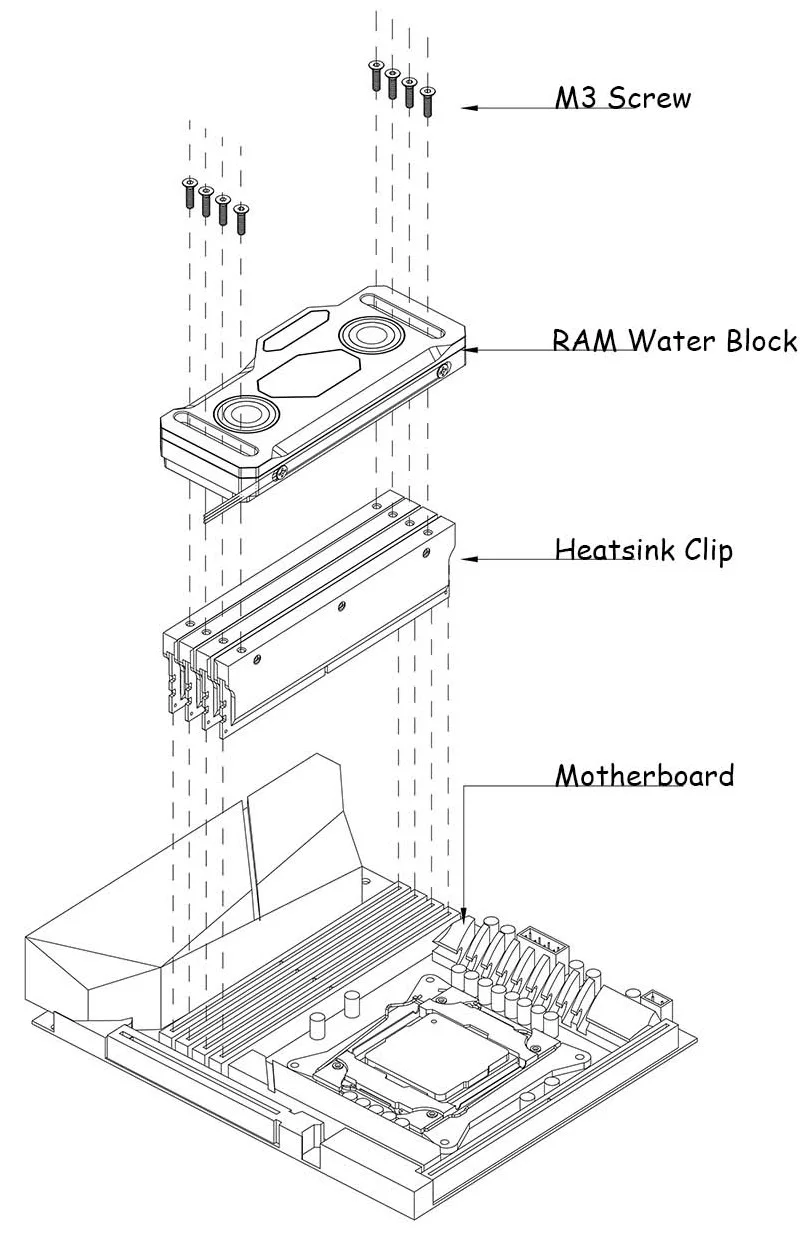 M3 Screw

RAM Water Block

Heatsink Clip

Motherboard