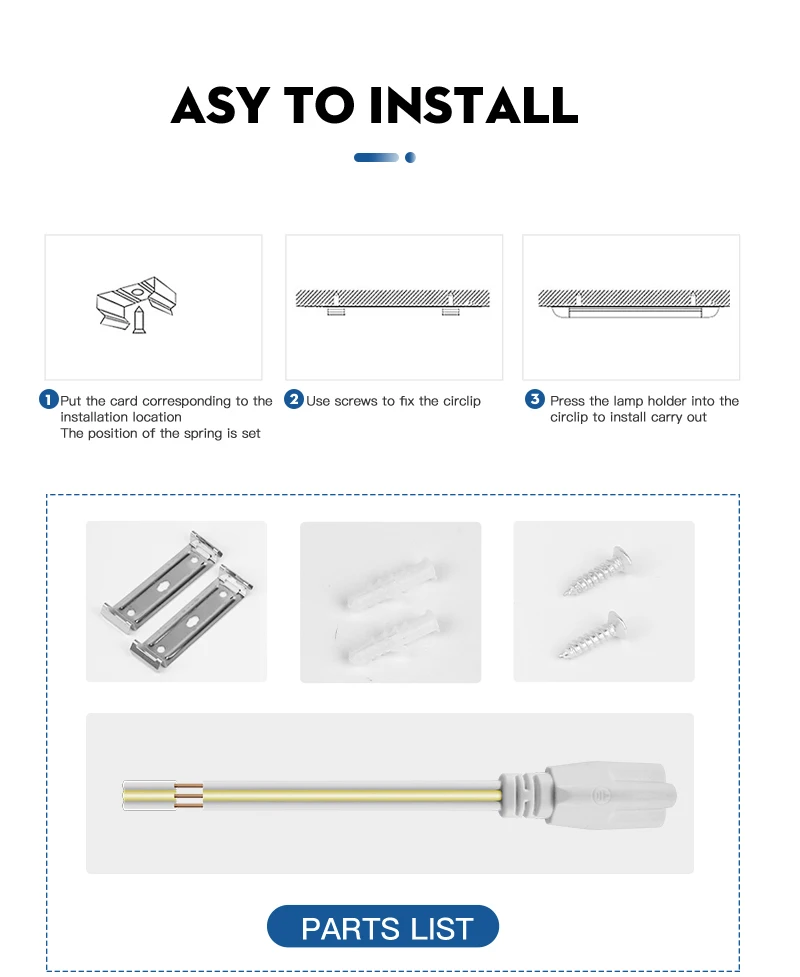 ASY TO INSTALL

1 Put the card corresponding to the installation location
The position of the spring is set

2 Use screws to fix the circlip

3 Press the lamp holder into the circlip to install carry out

PARTS LIST