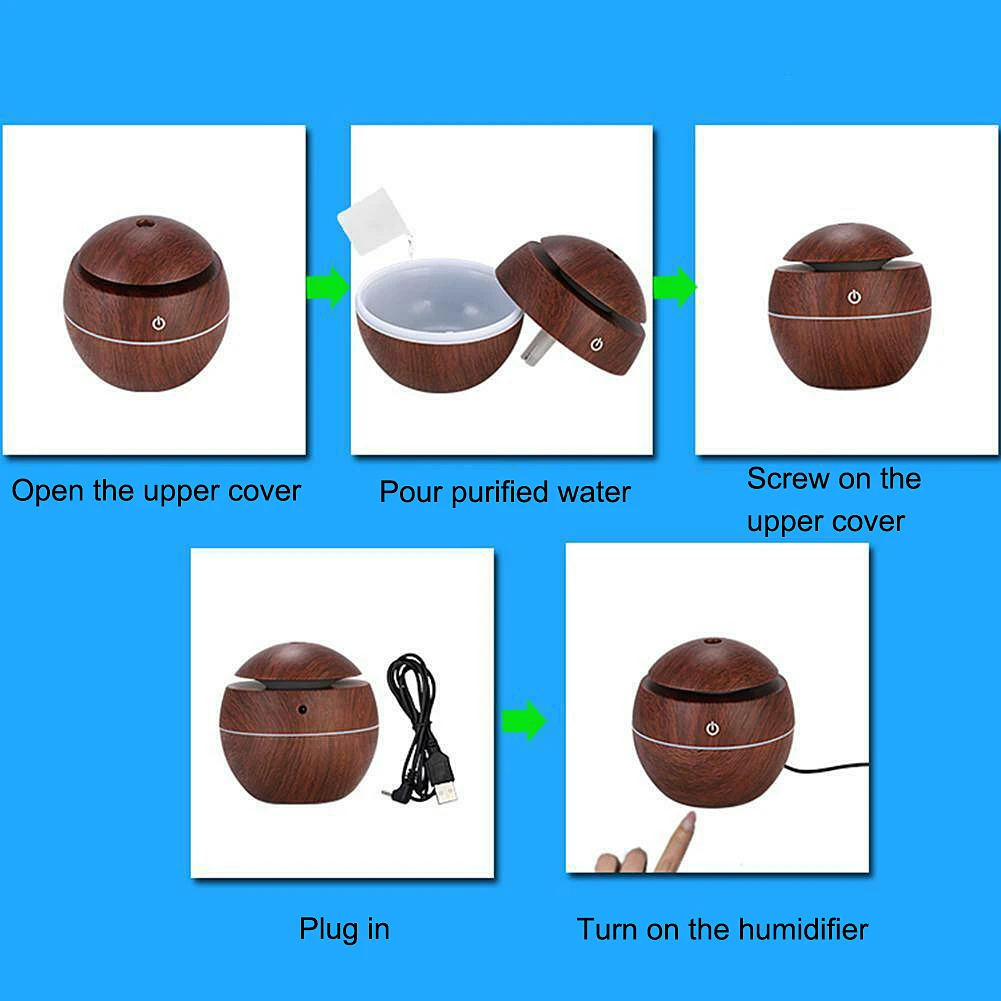 Open the upper cover

Pour purified water

Screw on the upper cover

Plug in

Turn on the humidifier