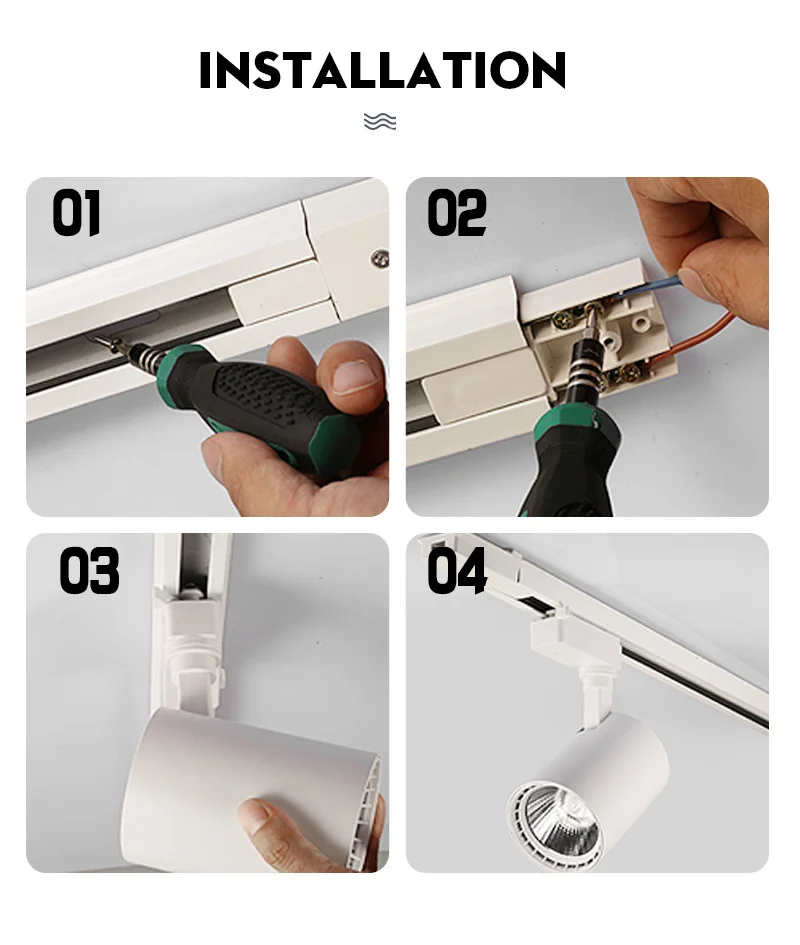 INSTALLATION

01

02

03

04