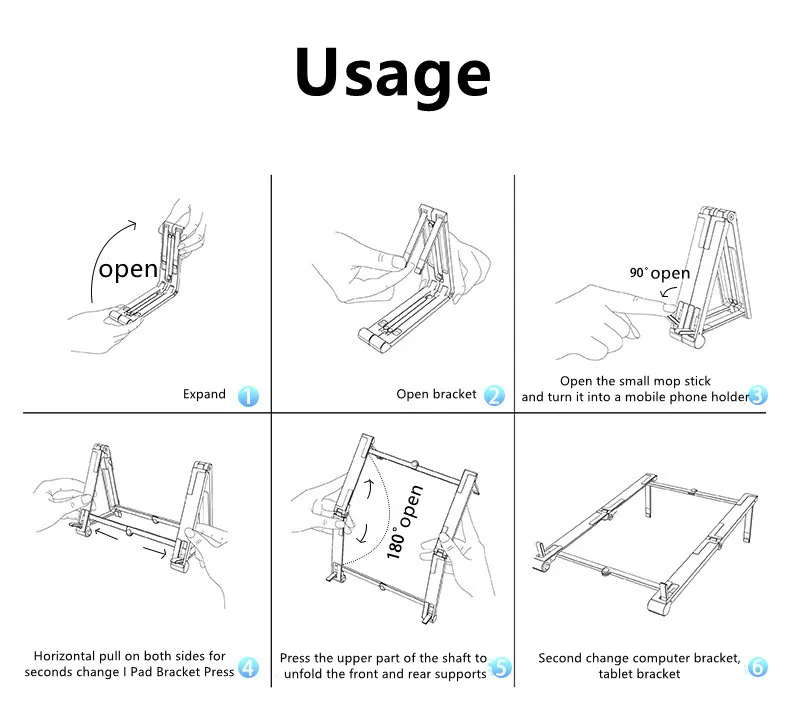 Usage

open

Expand 1

Open bracket 2

90° open

Open the small mop stick and turn it into a mobile phone holder 3

Horizontal pull on both sides for seconds change I Pad Bracket Press 4

180° open

Press the upper part of the shaft to unfold the front and rear supports 5

Second change computer bracket, tablet bracket 6