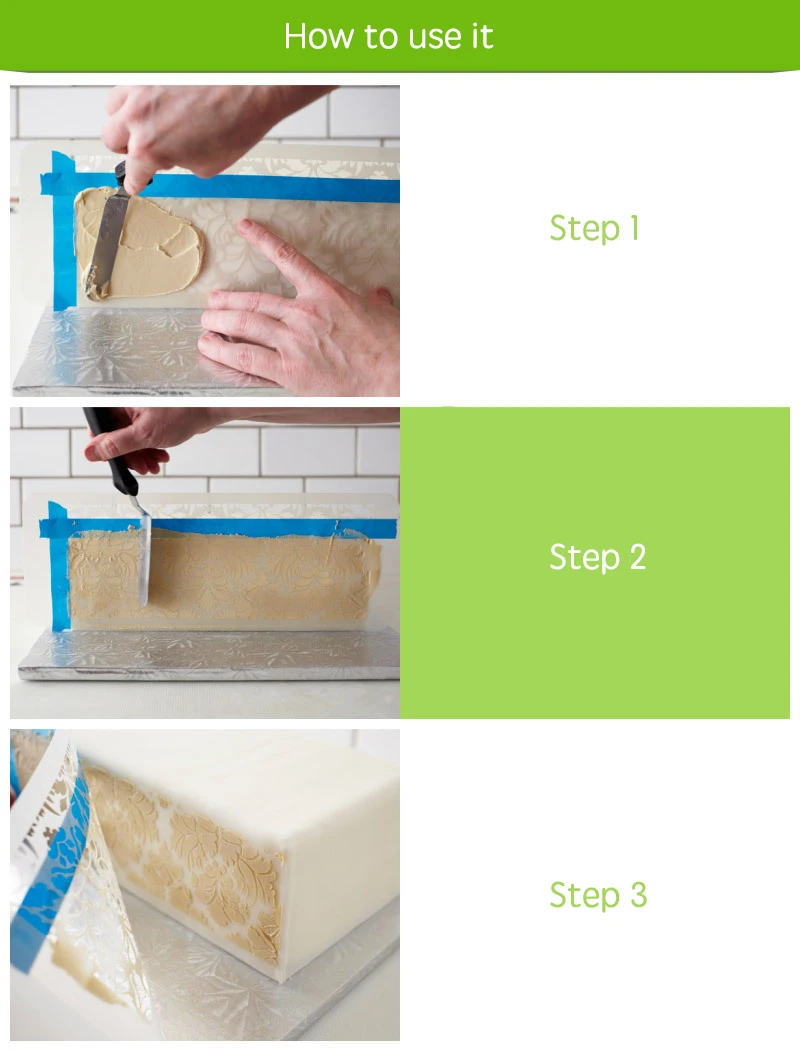 How to use it

Step 1

Step 2

Step 3