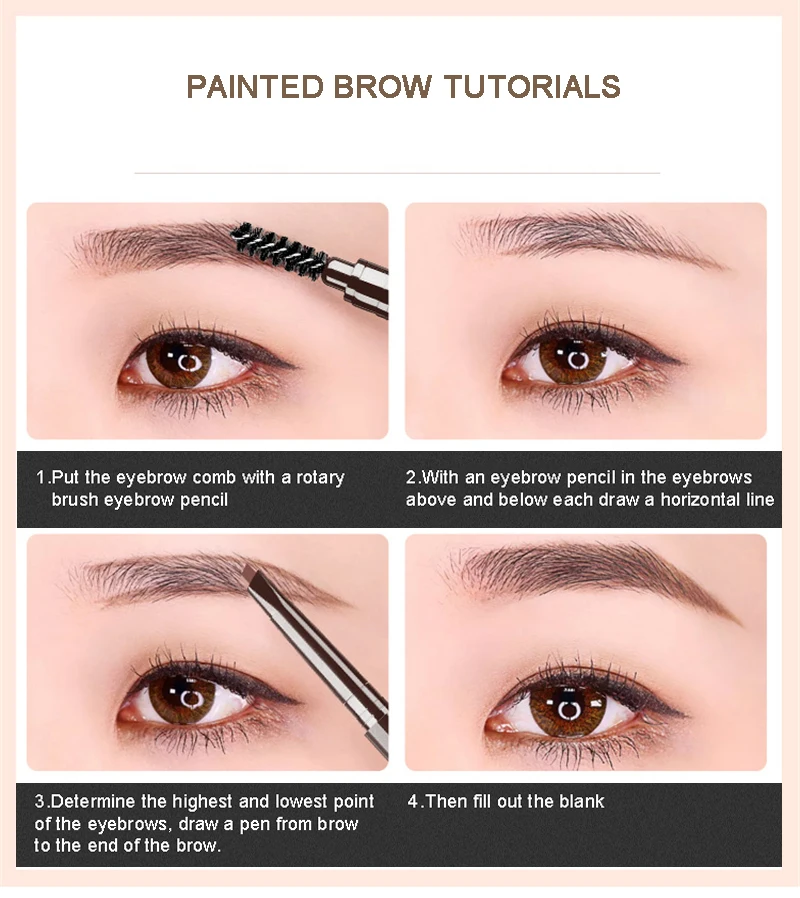 PAINTED BROW TUTORIALS

1.Put the eyebrow comb with a rotary brush eyebrow pencil

2.With an eyebrow pencil in the eyebrows above and below each draw a horizontal line

3.Determine the highest and lowest point of the eyebrows, draw a pen from brow to the end of the brow.

4.Then fill out the blank