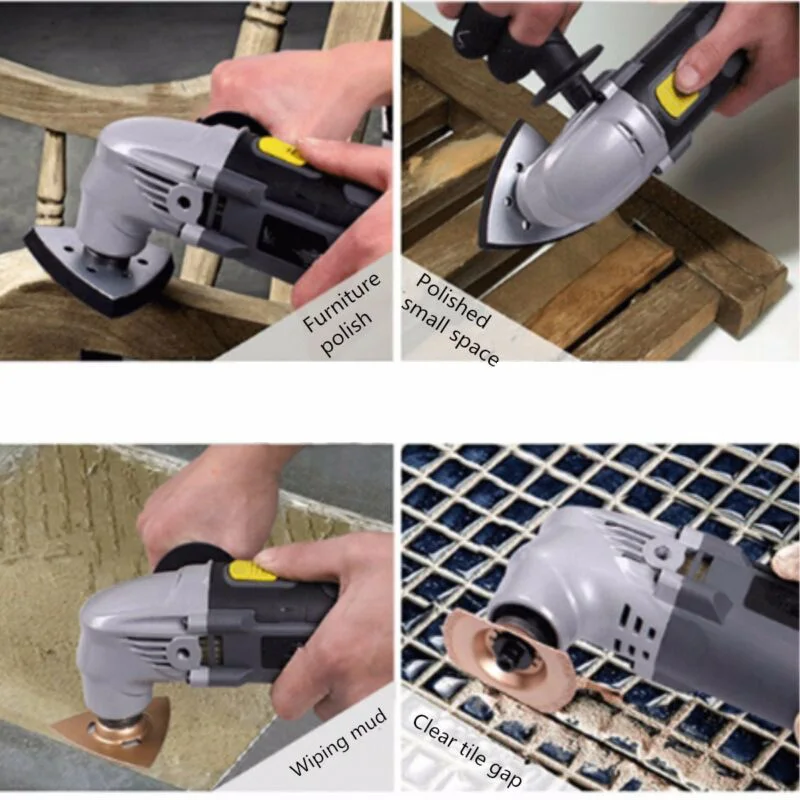 Furniture polish

Polished small space

Wiping mud

Clear tile gap