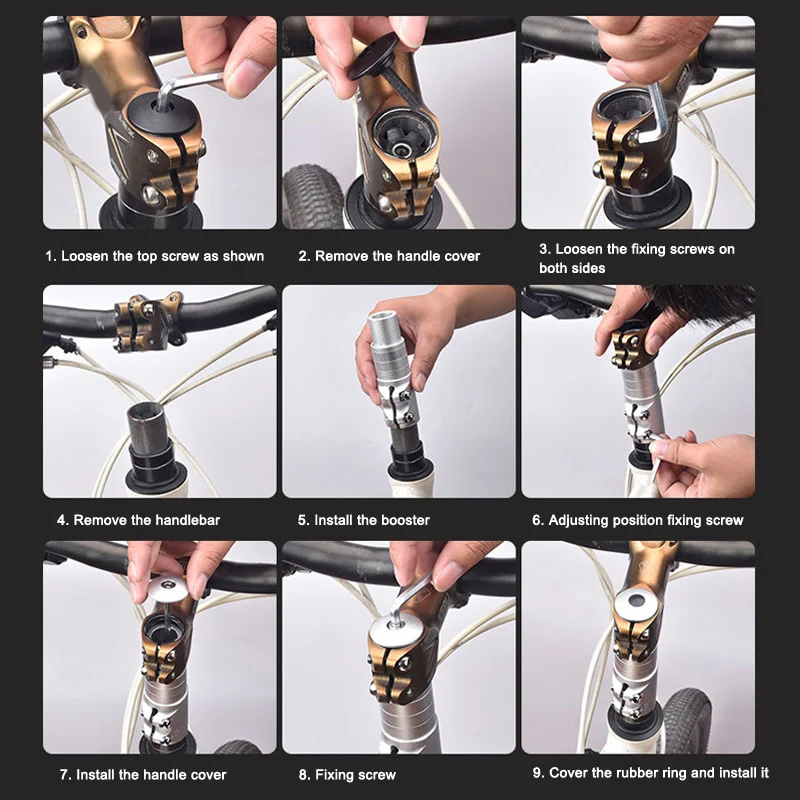 1. Loosen the top screw as shown

2. Remove the handle cover

3. Loosen the fixing screws on both sides

4. Remove the handlebar

5. Install the booster

6. Adjusting position fixing screw

7. Install the handle cover

8. Fixing screw

9. Cover the rubber ring and install it