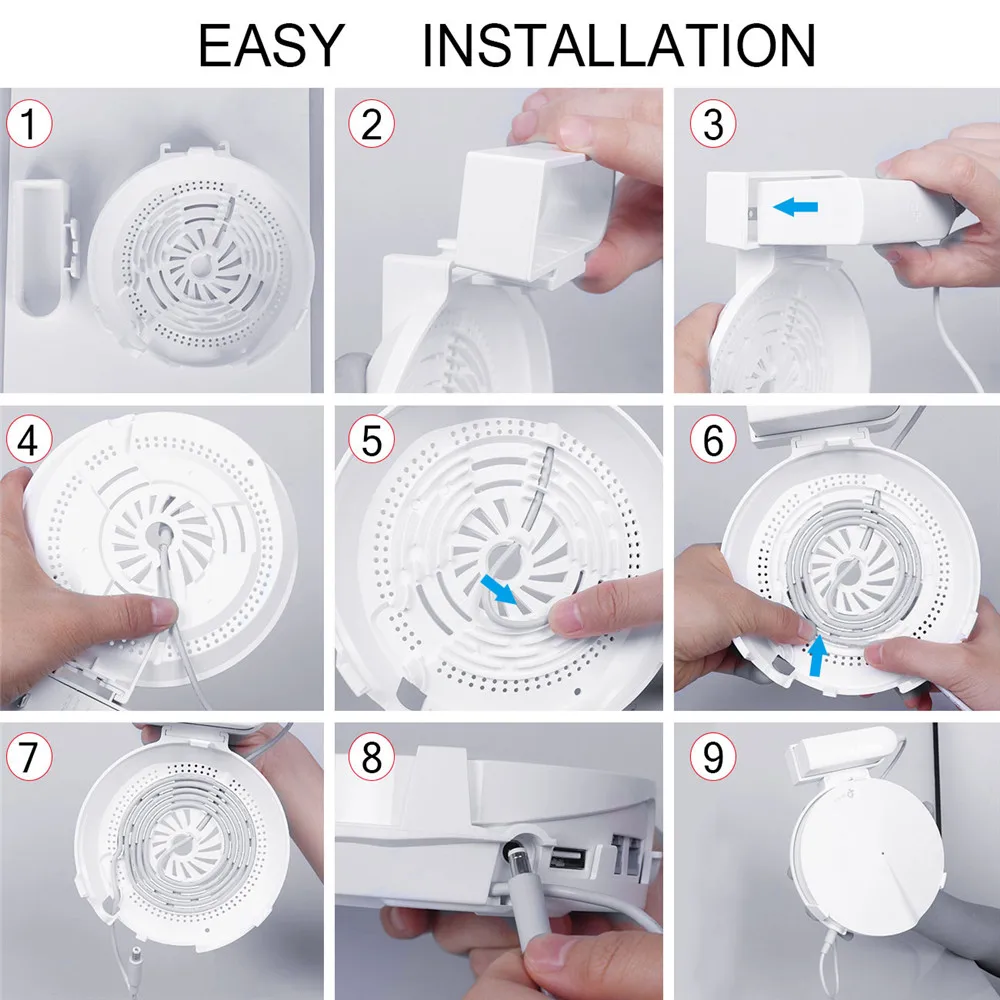 EASY INSTALLATION

1

2

3

4

5

6

7

8

9