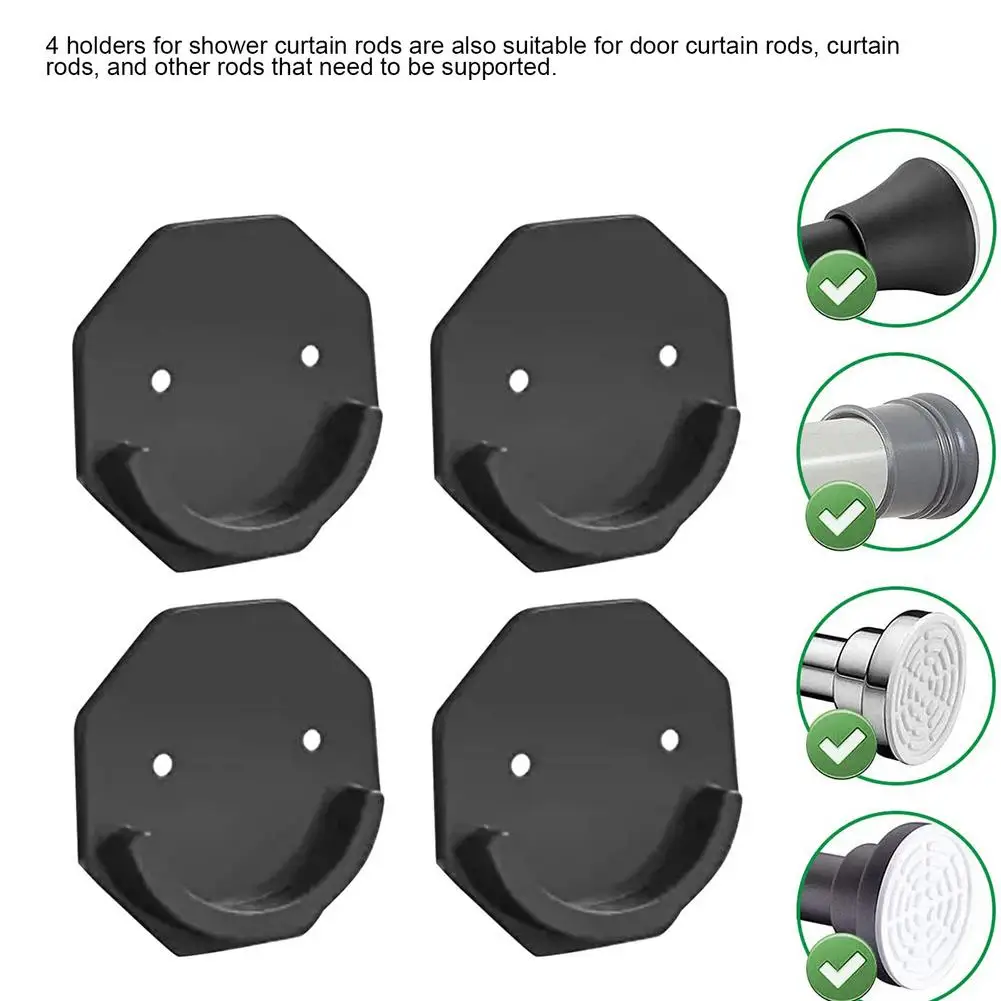 4 holders for shower curtain rods are also suitable for door curtain rods, curtain rods, and other rods that need to be supported.