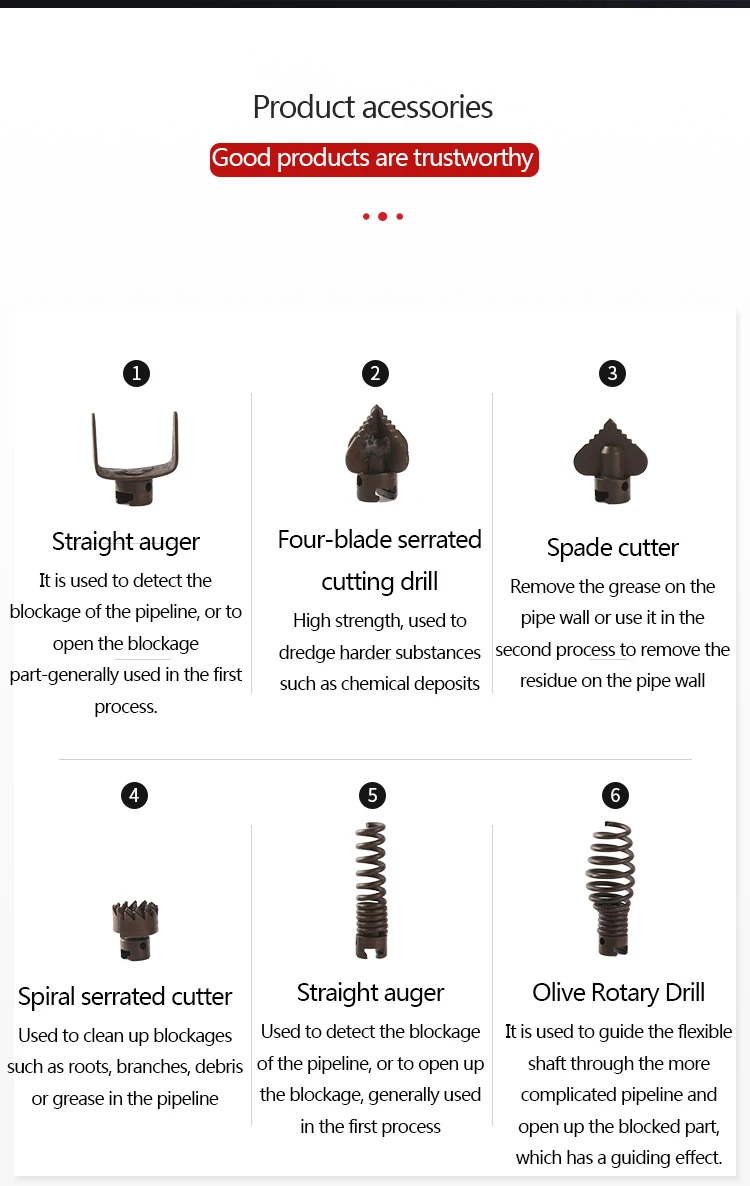 Product acessories
Good products are trustworthy

1
Straight auger
It is used to detect the blockage of the pipeline, or to open the blockage part-generally used in the first process.

2
Four-blade serrated cutting drill
High strength, used to dredge harder substances such as chemical deposits

3
Spade cutter
Remove the grease on the pipe wall or use it in the second process to remove the residue on the pipe wall

4
Spiral serrated cutter
Used to clean up blockages such as roots, branches, debris or grease in the pipeline

5
Straight auger
Used to detect the blockage of the pipeline, or to open up the blockage, generally used in the first process

6
Olive Rotary Drill
It is used to guide the flexible shaft through the more complicated pipeline and open up the blocked part, which has a guiding effect.