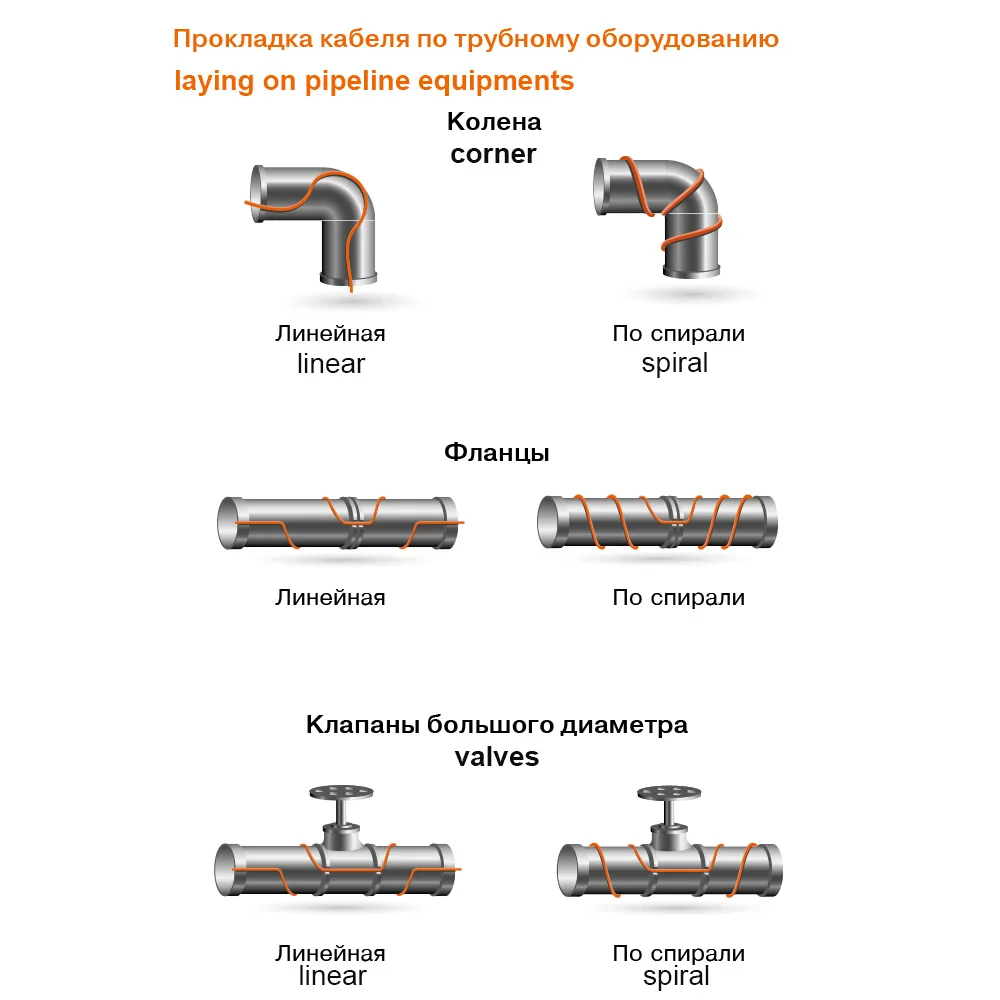 Прокладка кабеля по трубному оборудованию
laying on pipeline equipments

Колена
corner

Линейная
linear

По спирали
spiral

Фланцы

Линейная

По спирали

Клапаны большого диаметра
valves

Линейная
linear

По спирали
spiral