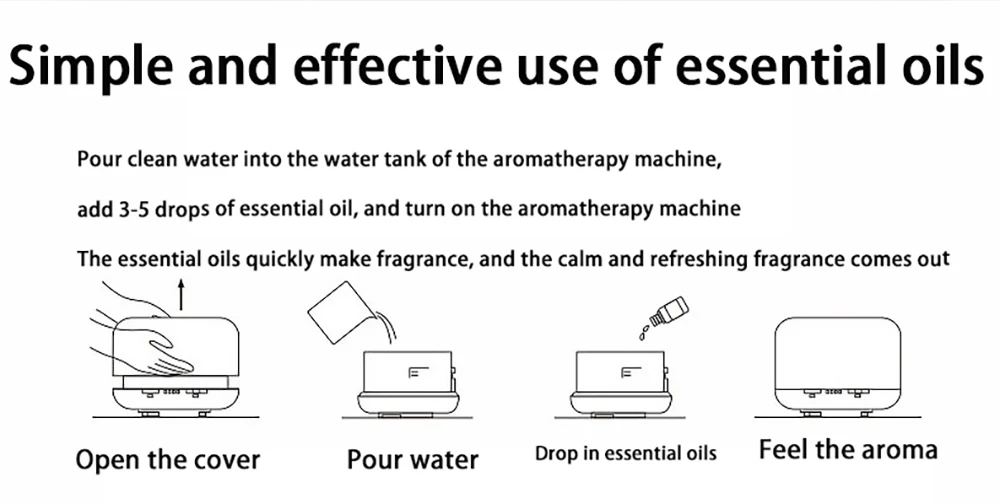 Simple and effective use of essential oils

Pour clean water into the water tank of the aromatherapy machine,

add 3-5 drops of essential oil, and turn on the aromatherapy machine

The essential oils quickly make fragrance, and the calm and refreshing fragrance comes out

Open the cover

Pour water

Drop in essential oils

Feel the aroma