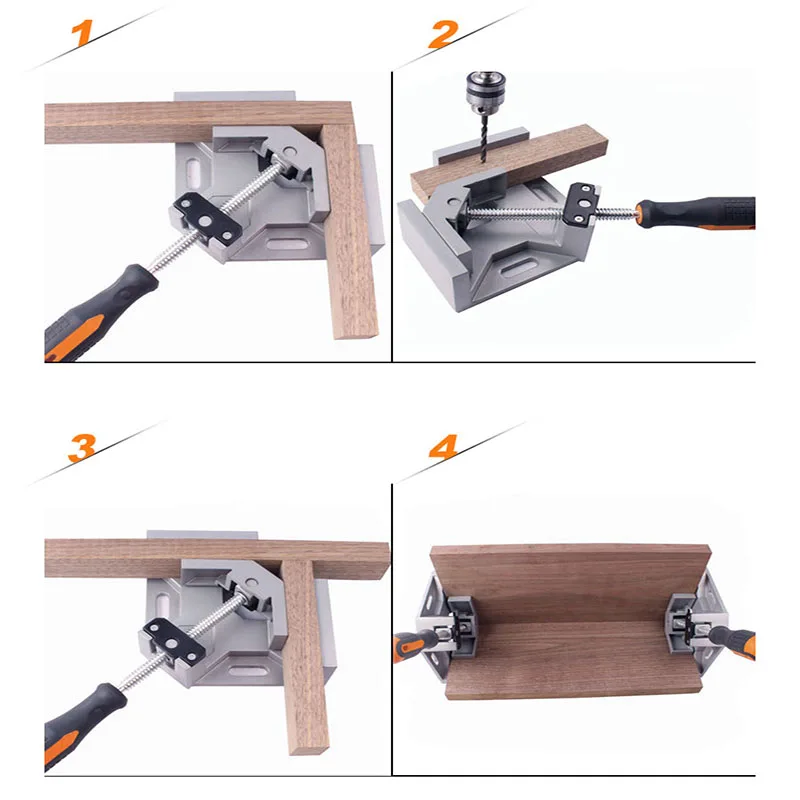 1

2

3

4